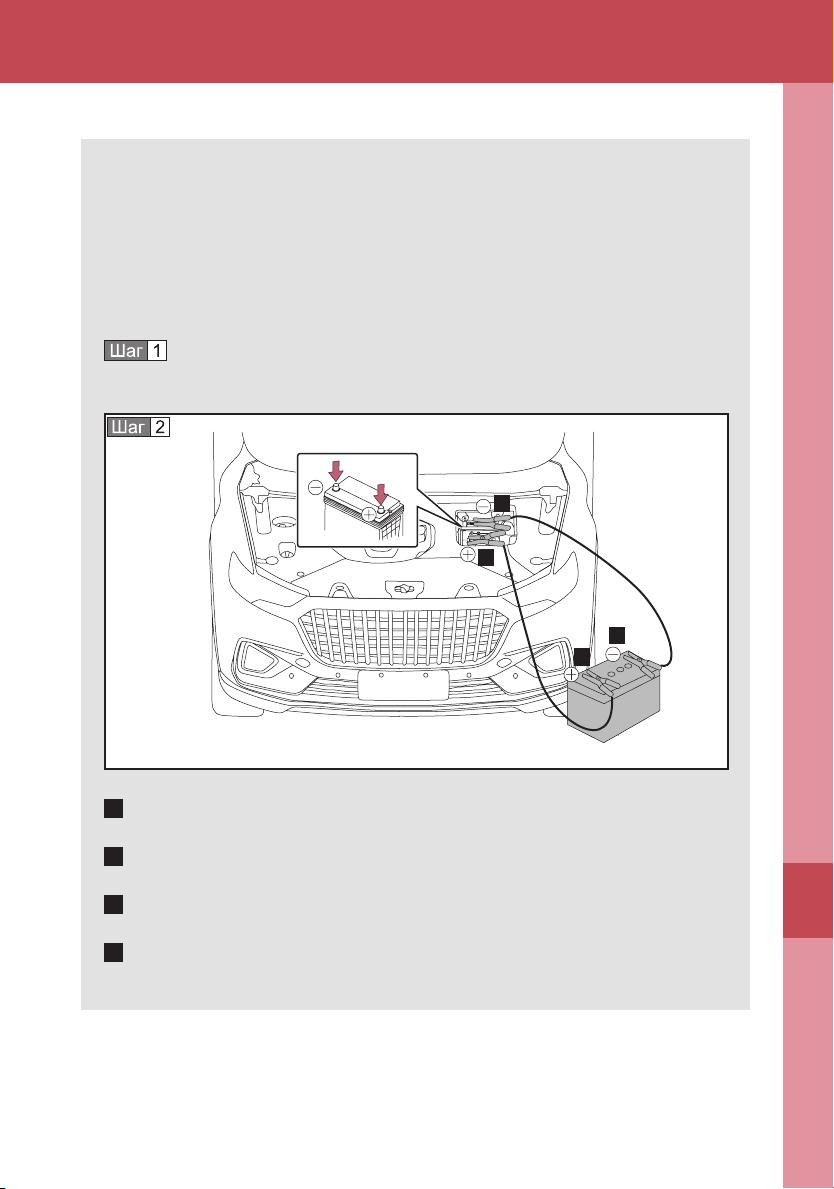 Шаг 1

Шаг 2