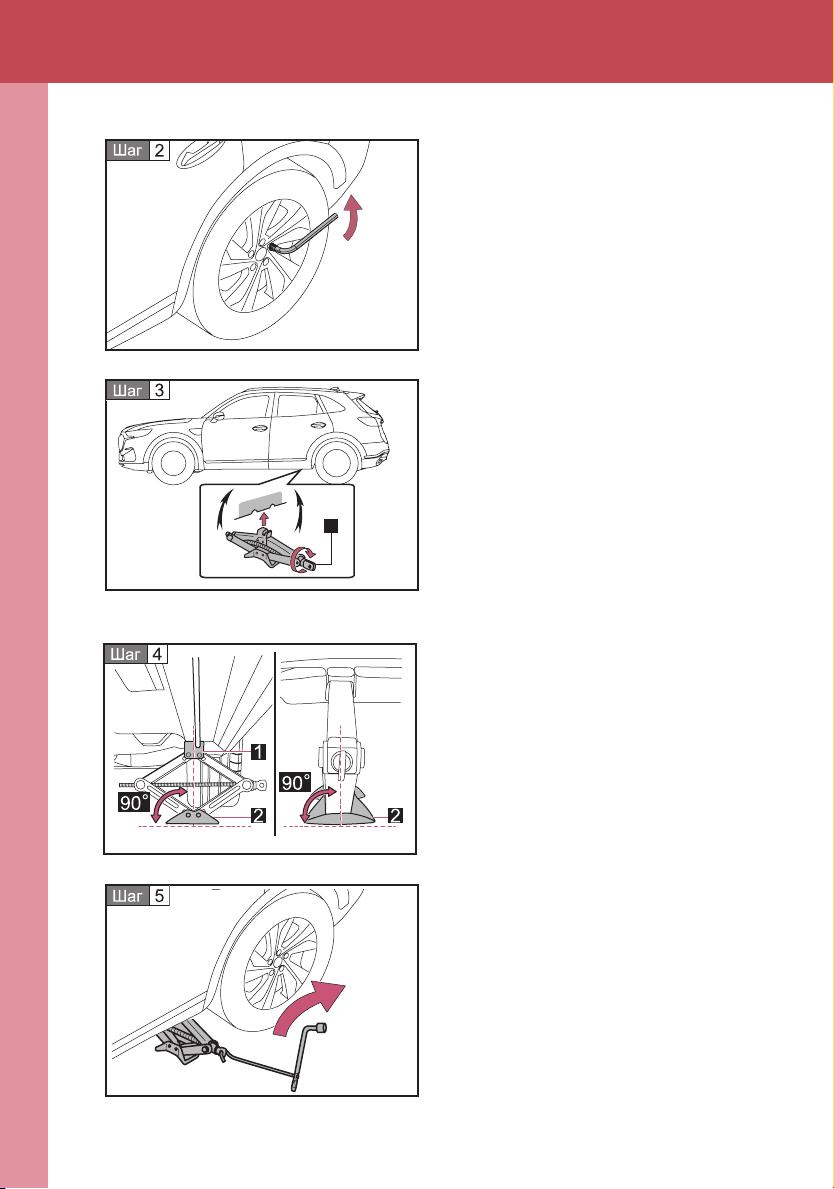 Шаг 2

Шаг 3

Шаг 4

1

90°

2

90°

2

Шаг 5