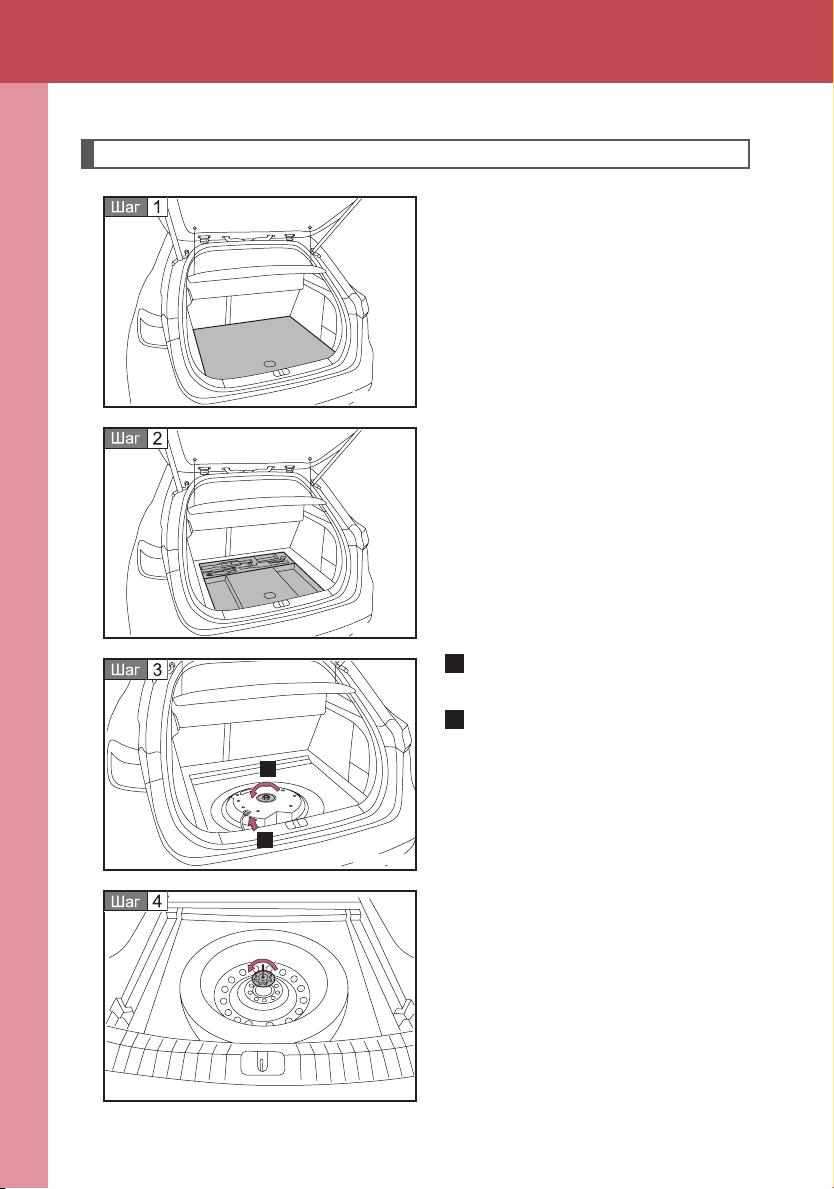 Шаг 1

Шаг 2

Шаг 3

Шаг 4