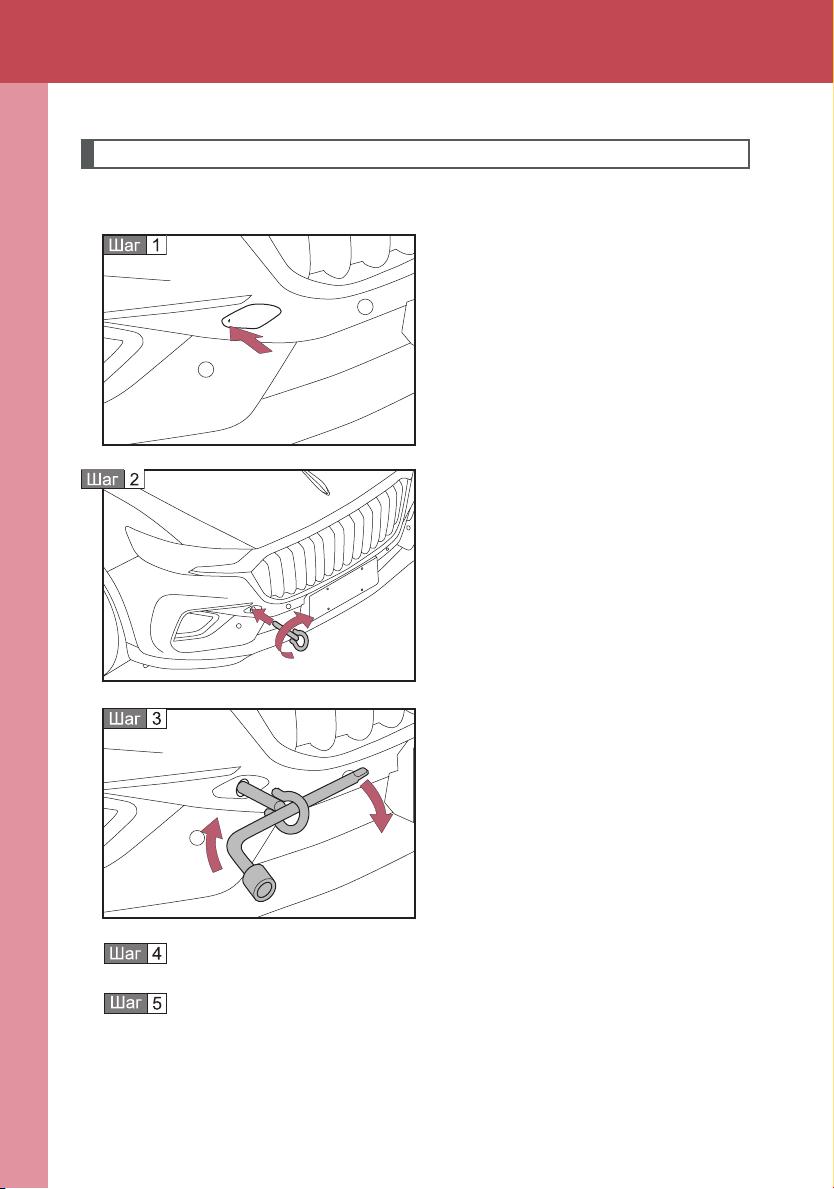 Шаг 1

Шаг 2

Шаг 3

Шаг 4

Шаг 5