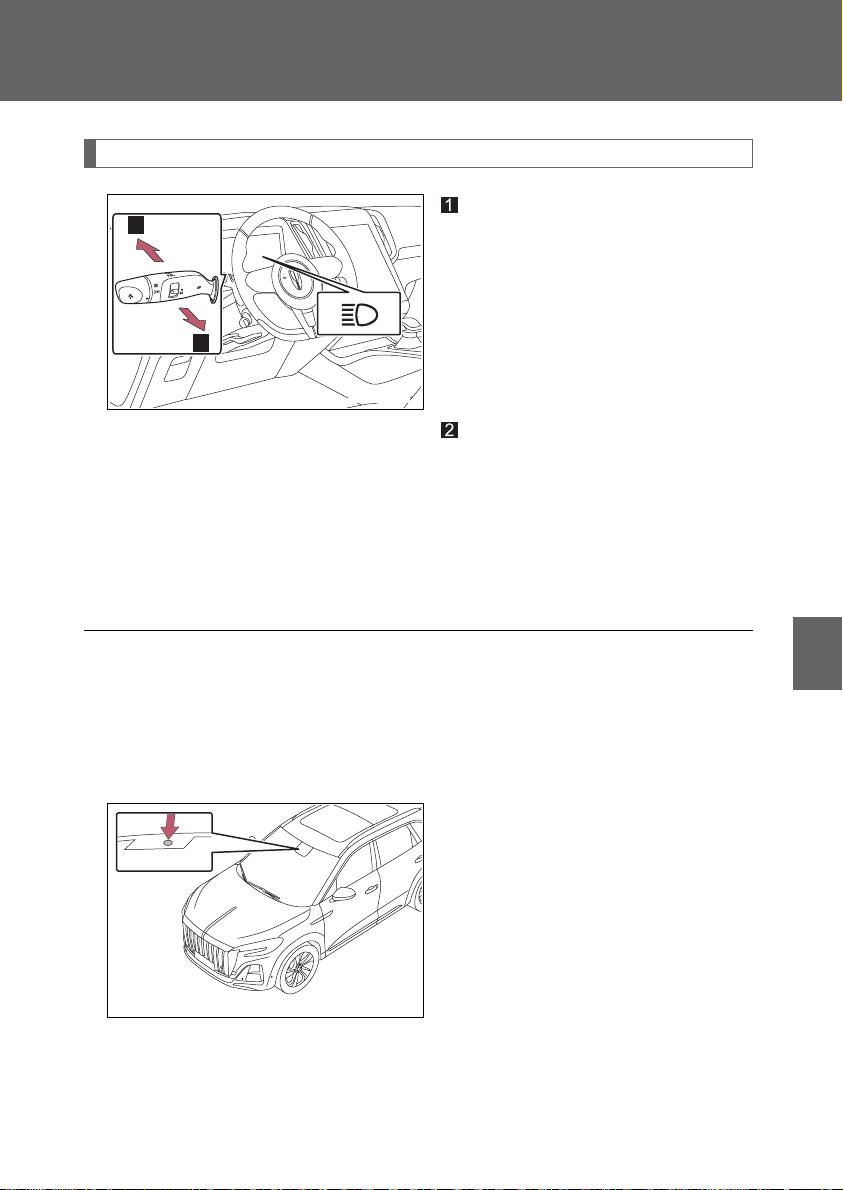 1

2