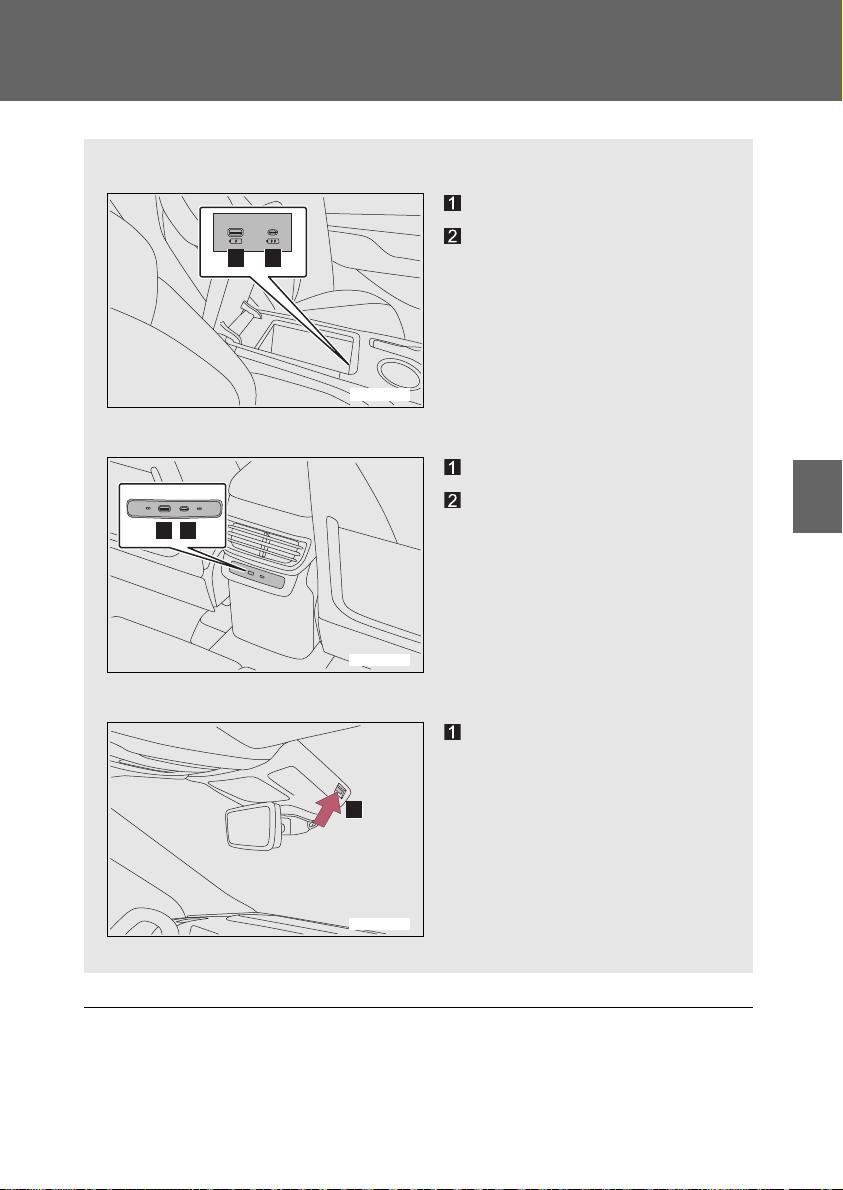 1

2

1

2

1