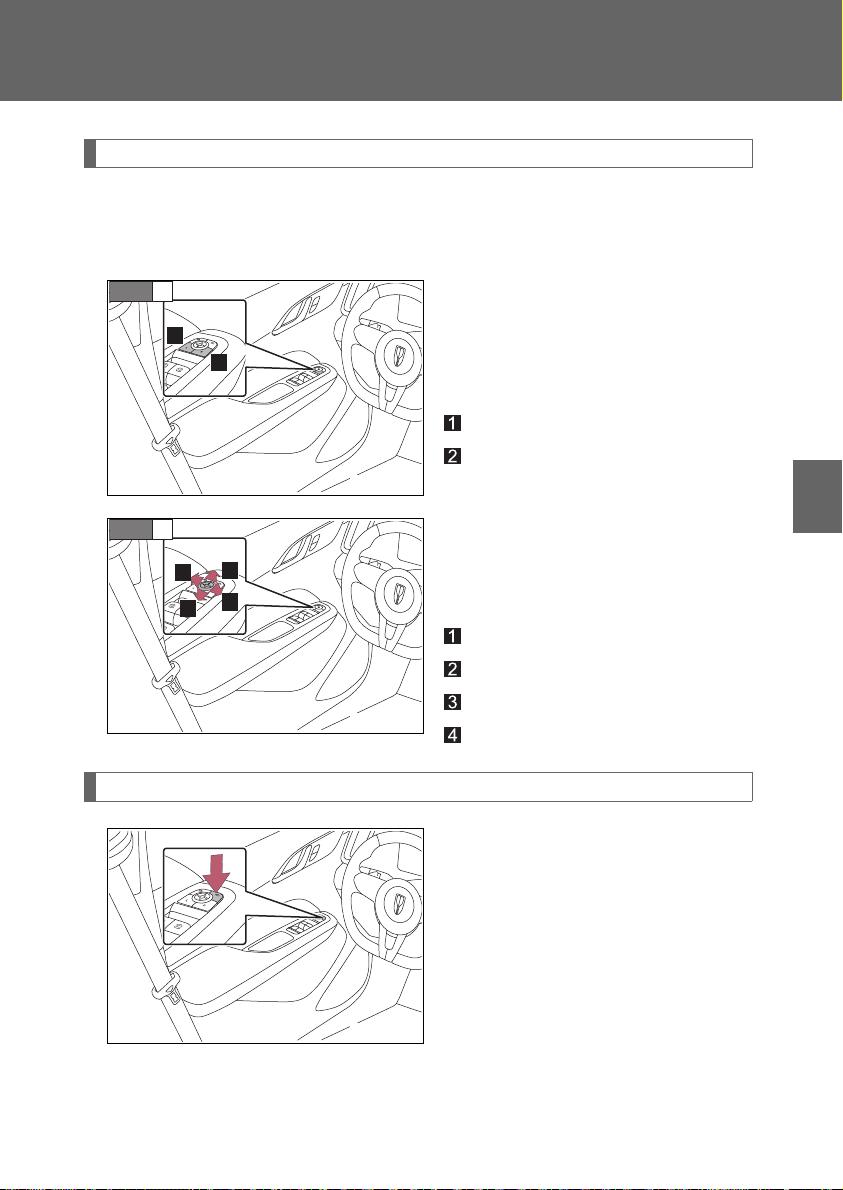 1

2

1

2

3

4