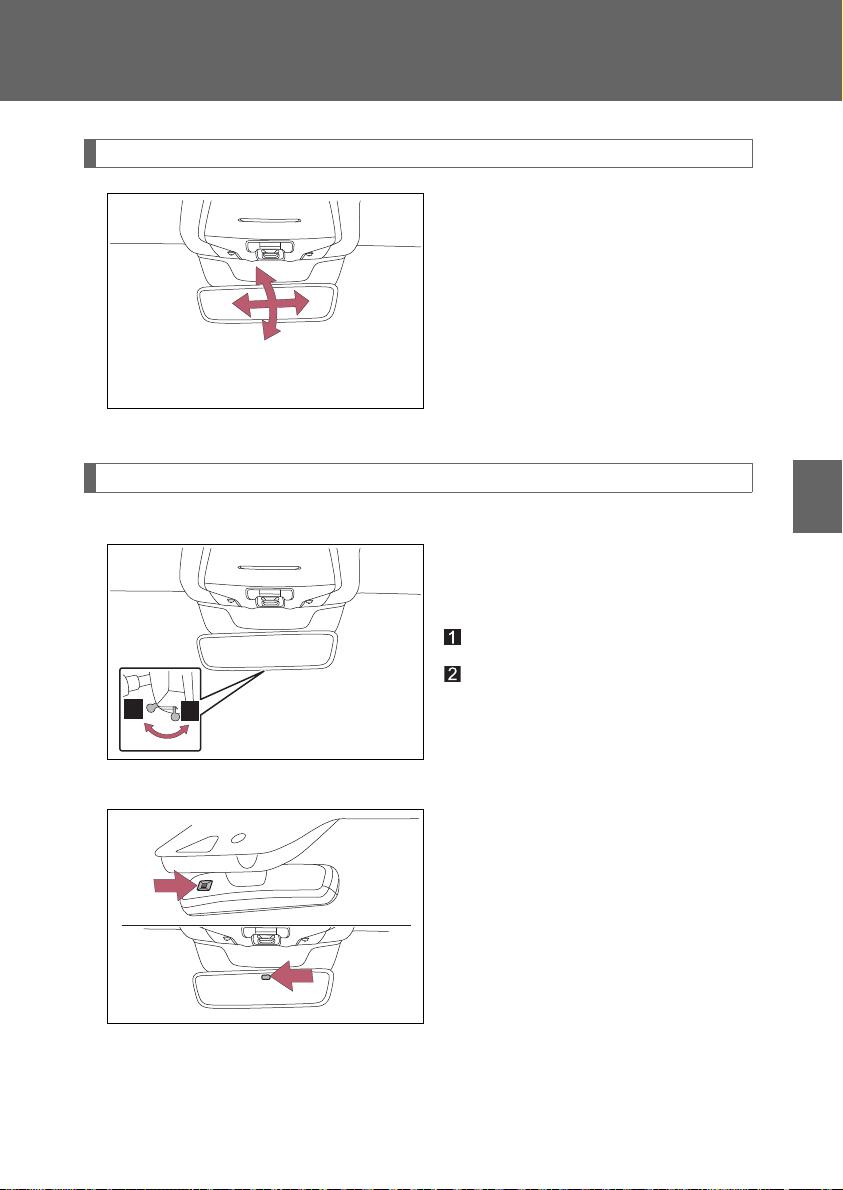 1

2