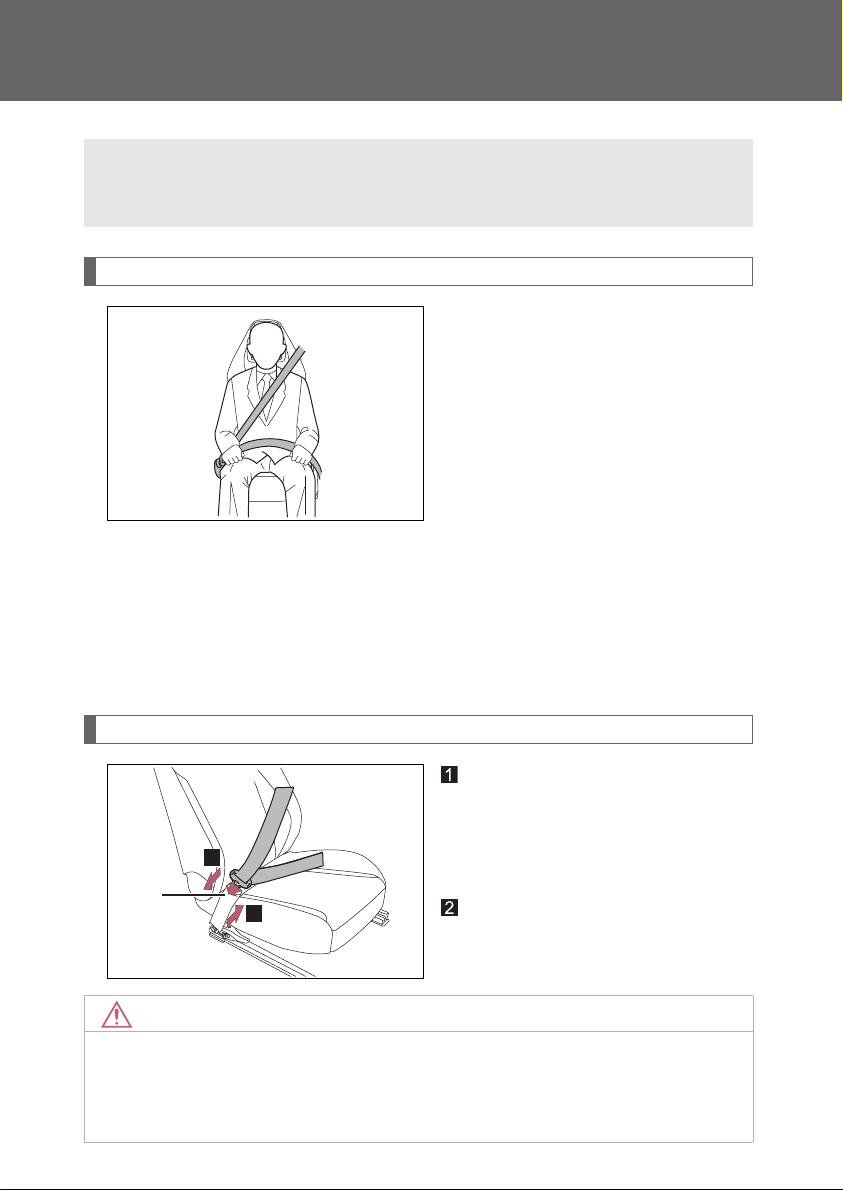 1

2