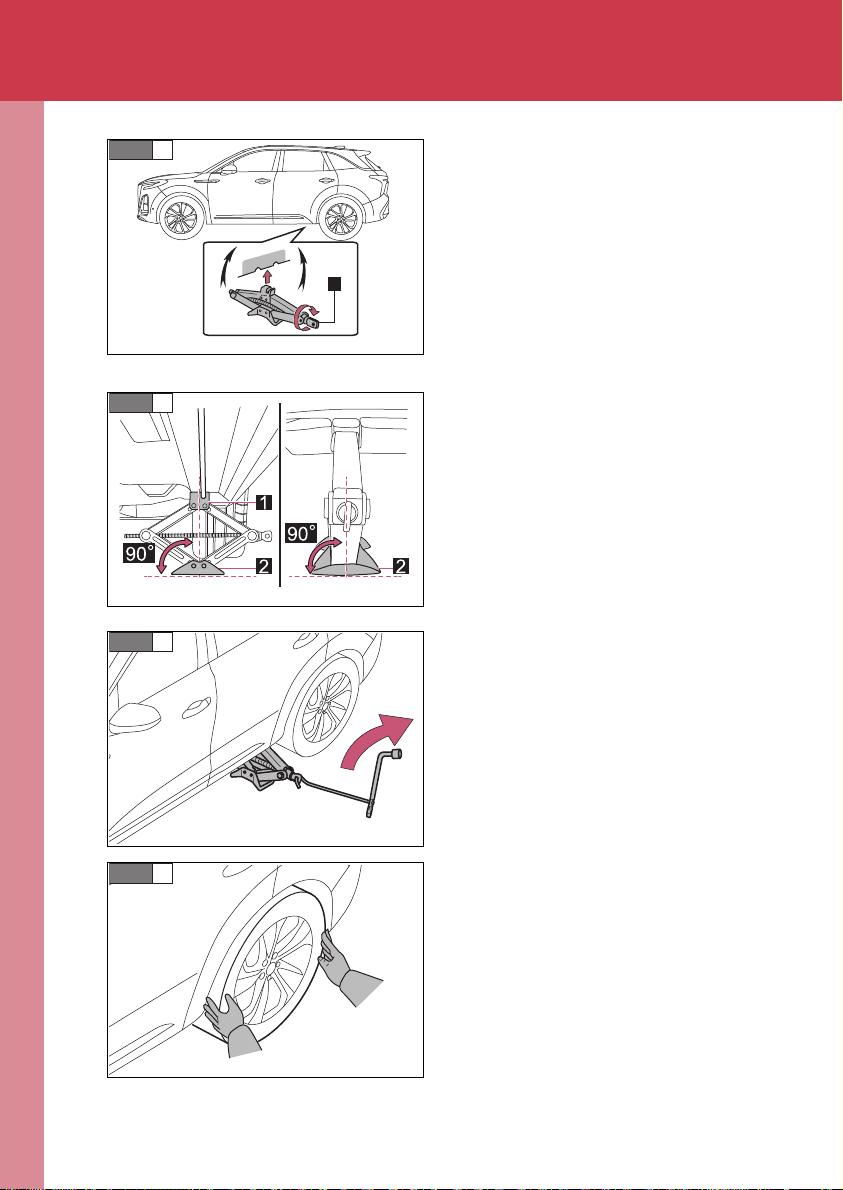 1

90°

2

90°

2