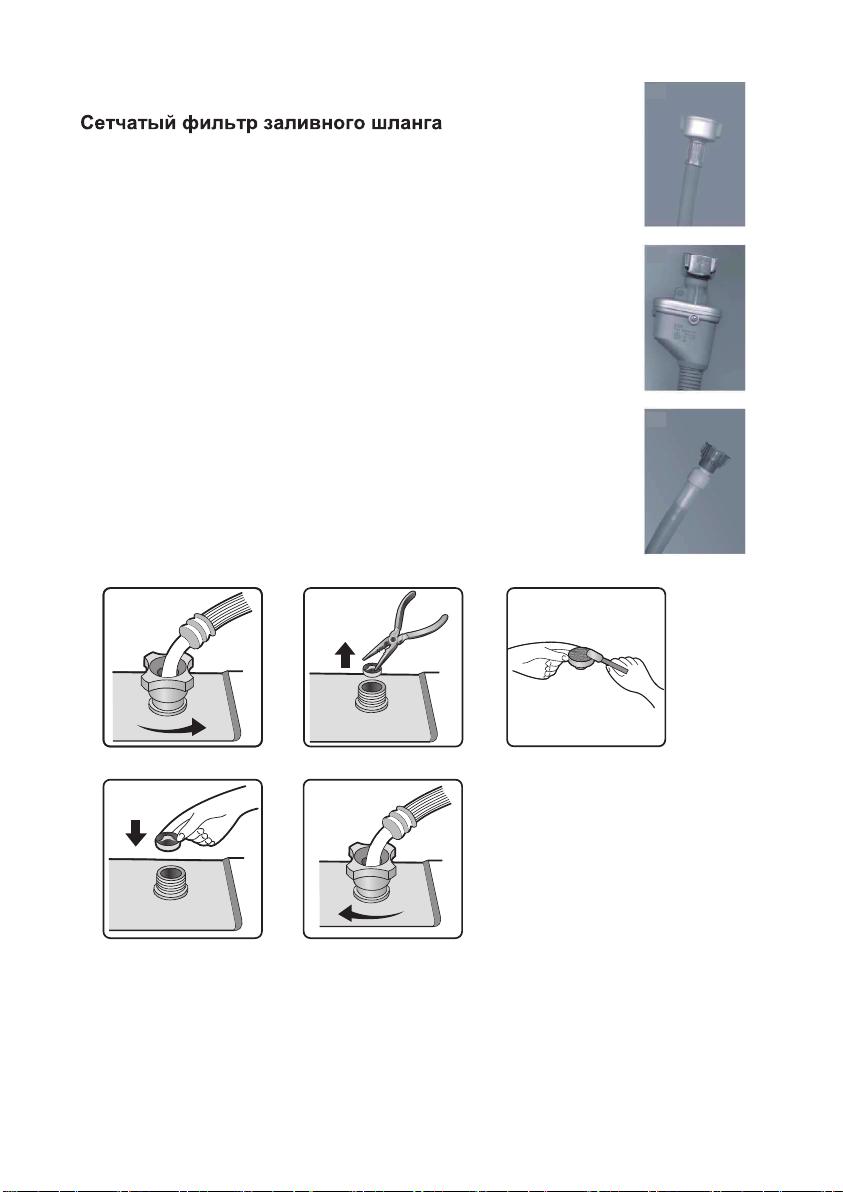 Сетчатый фильтр заливного шланга