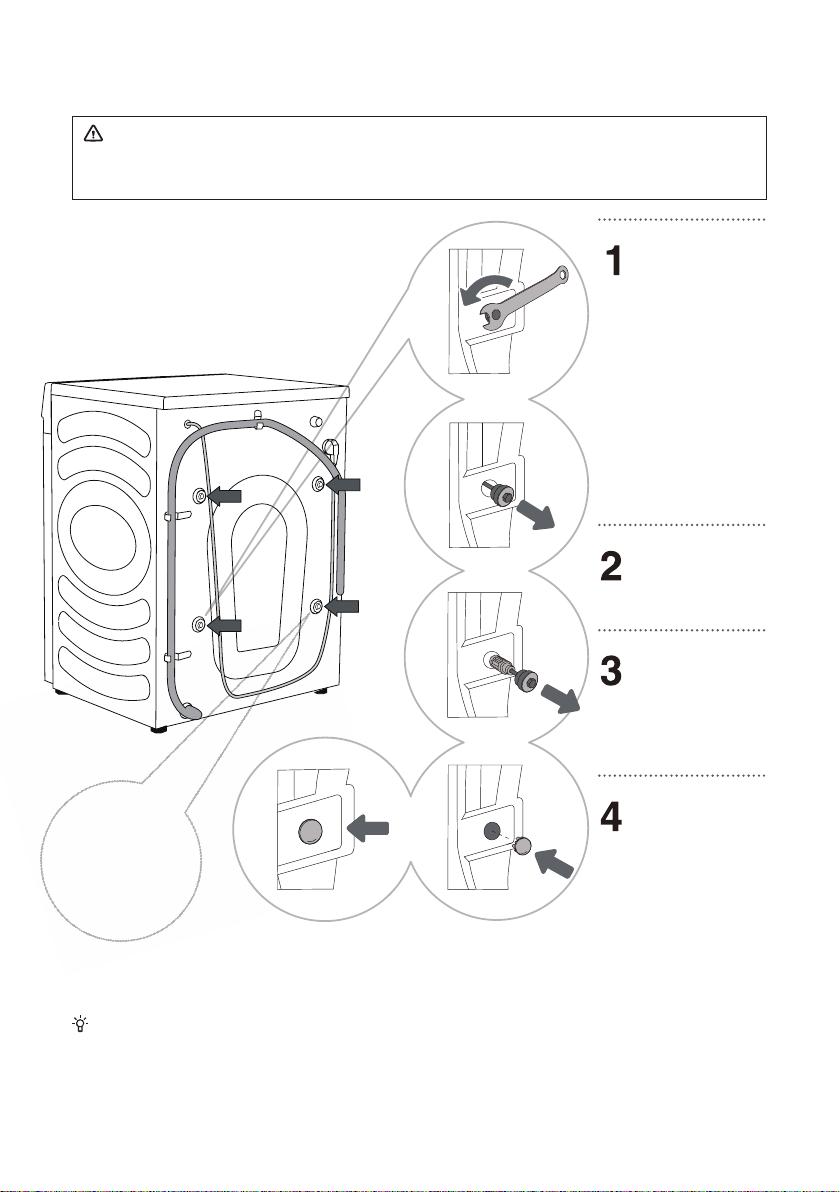 1

2

3

4