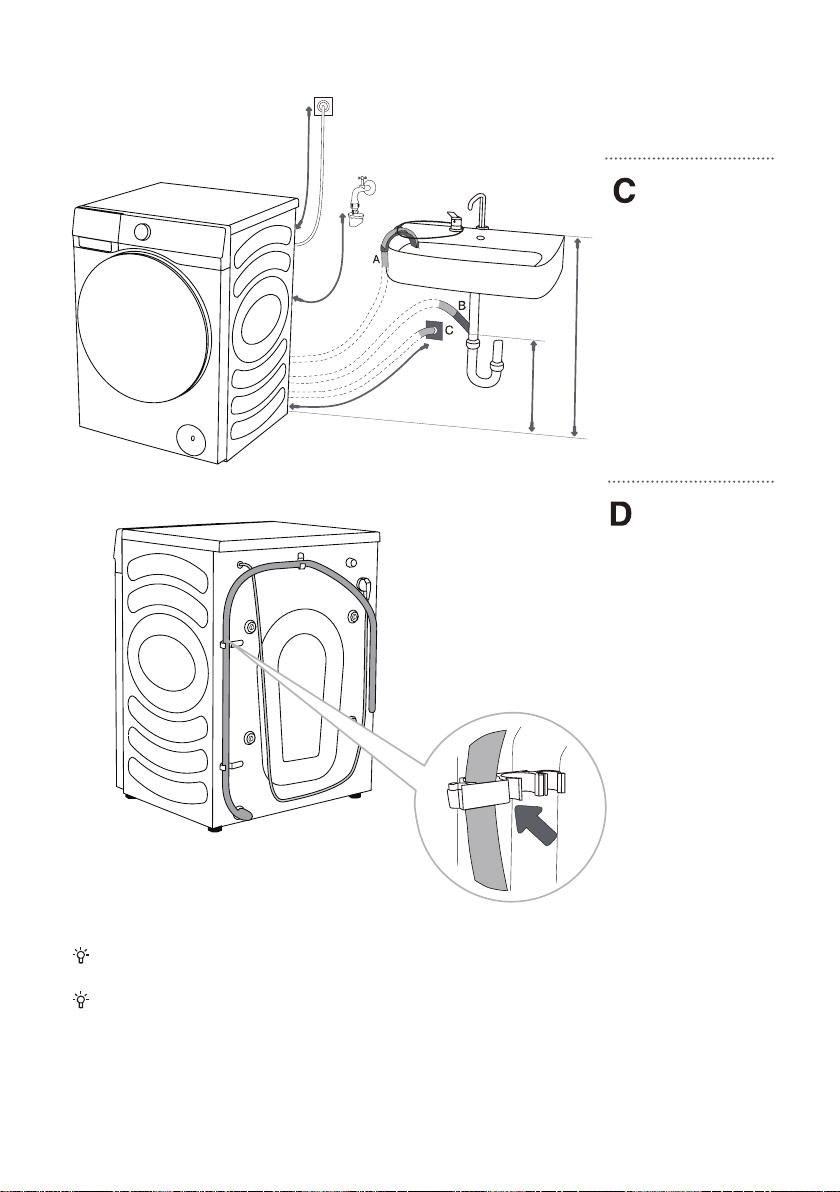 C

A

B

C

D