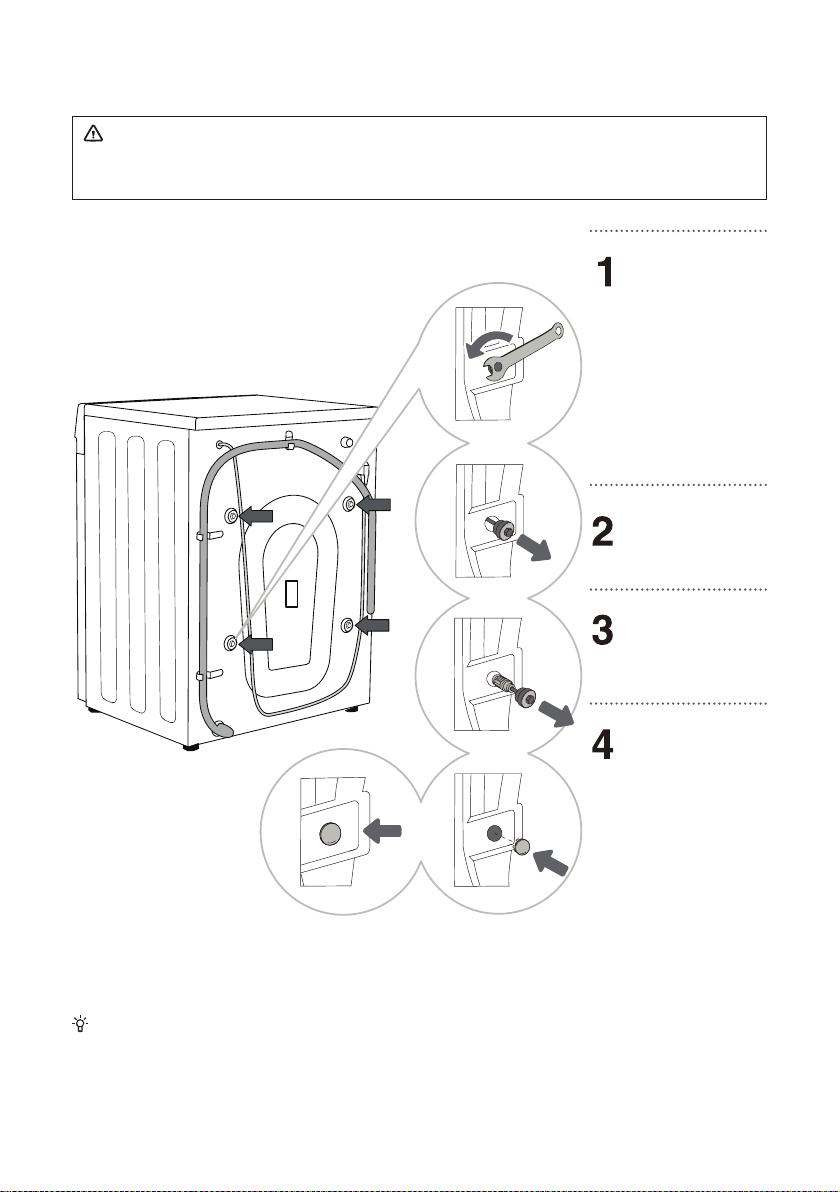 1

2

3

4