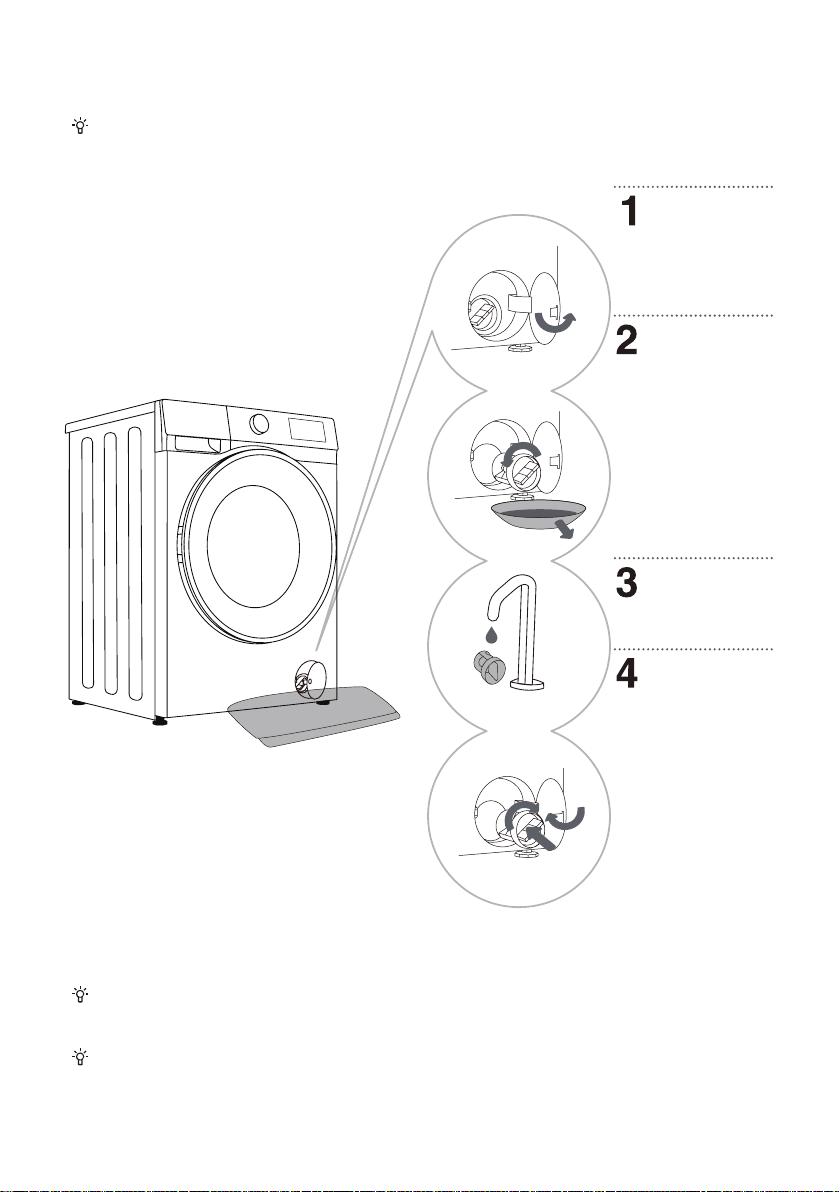 1

2

3

4