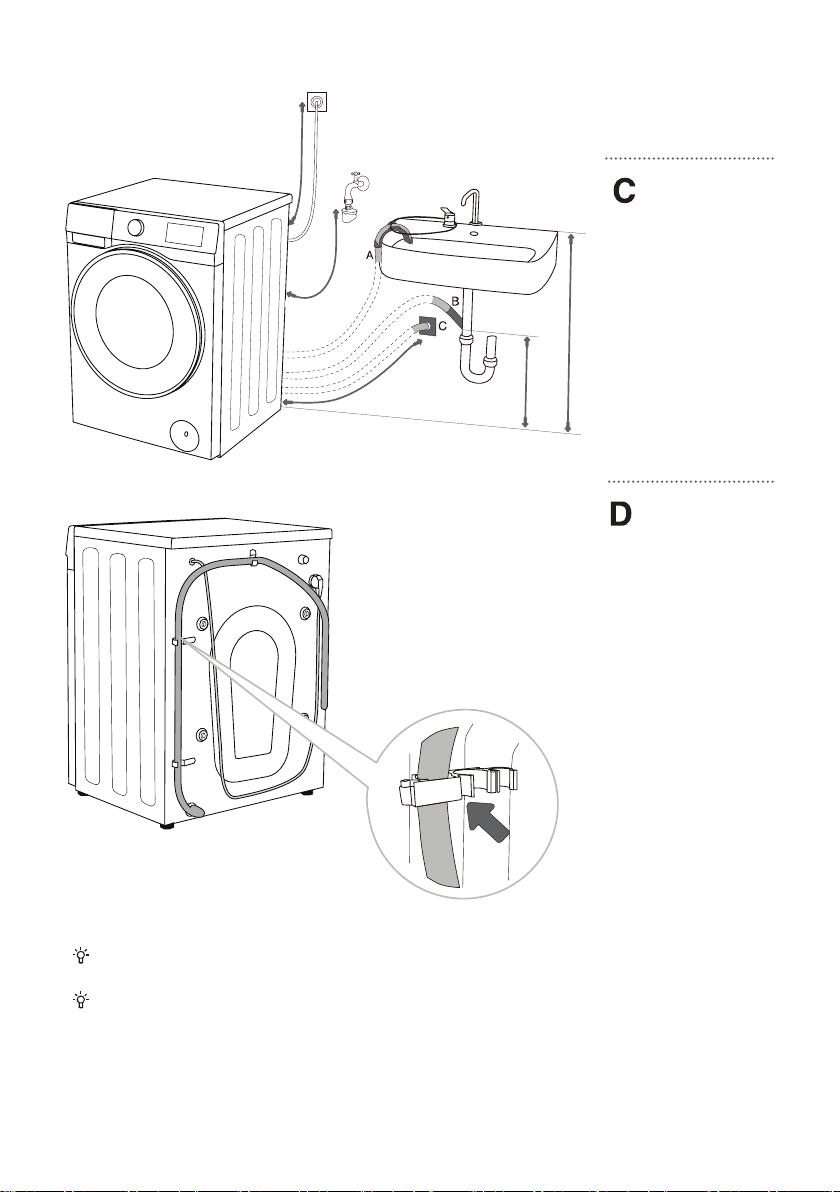 A

B

C

C

D