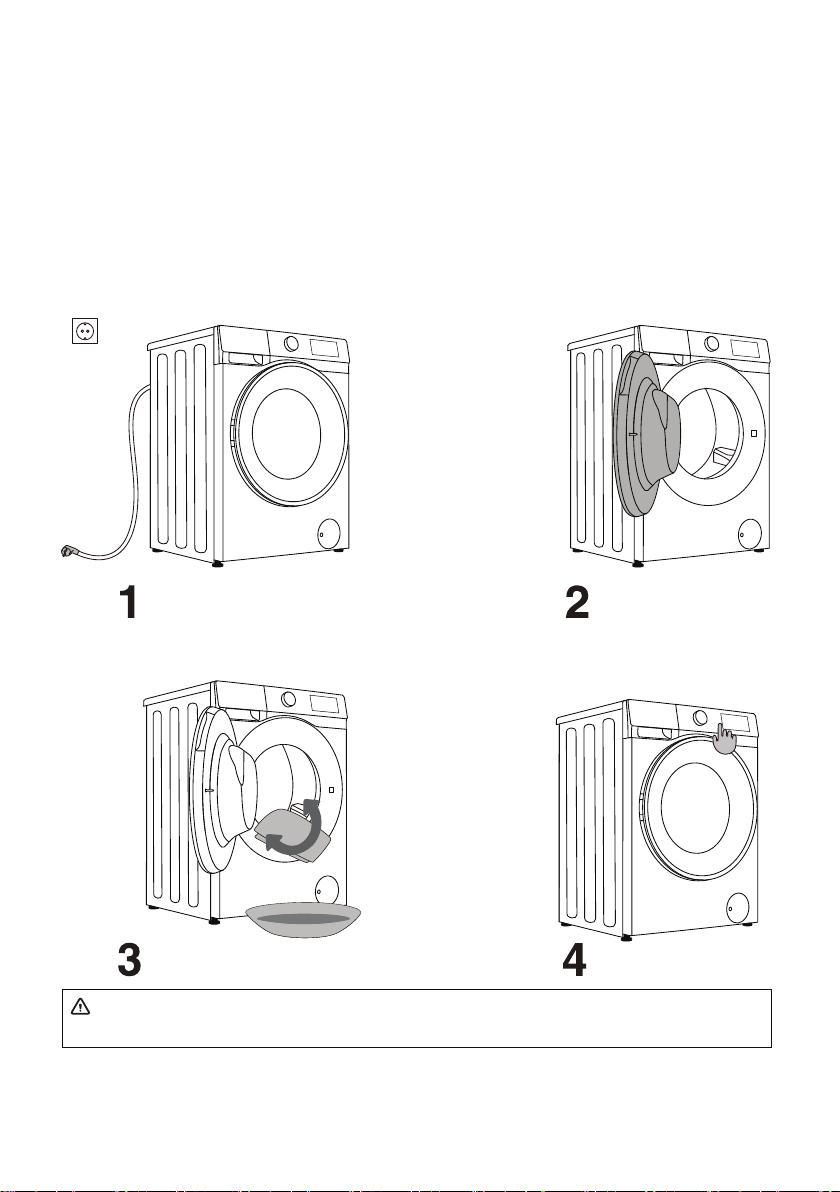 1

2

3

4