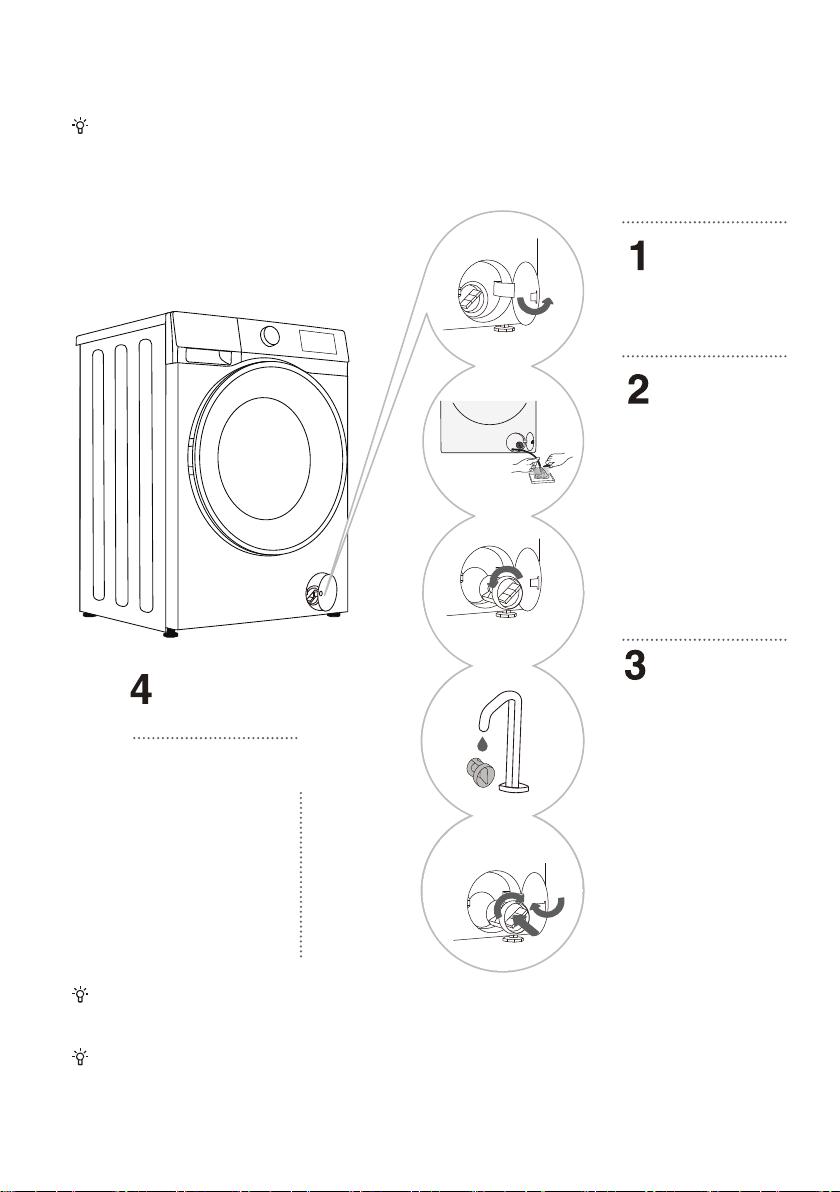 1

2

3

4