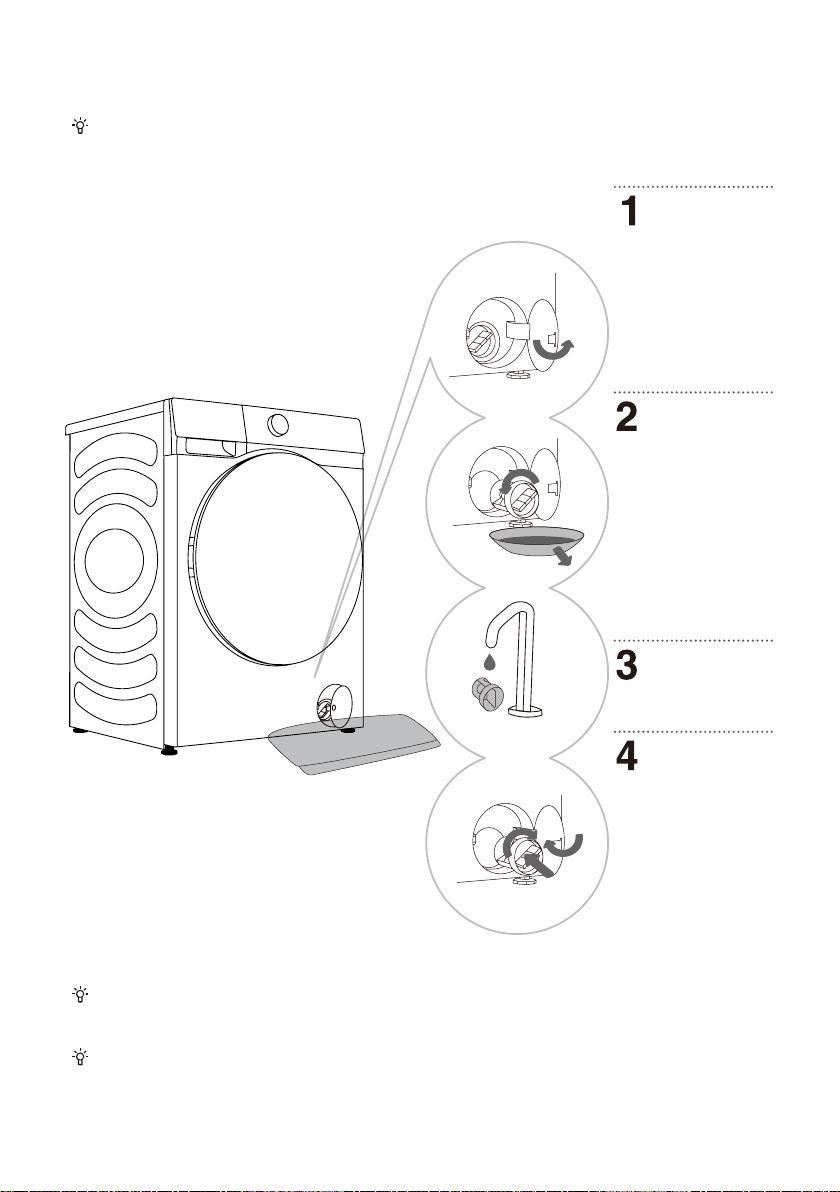 1

2

3

4