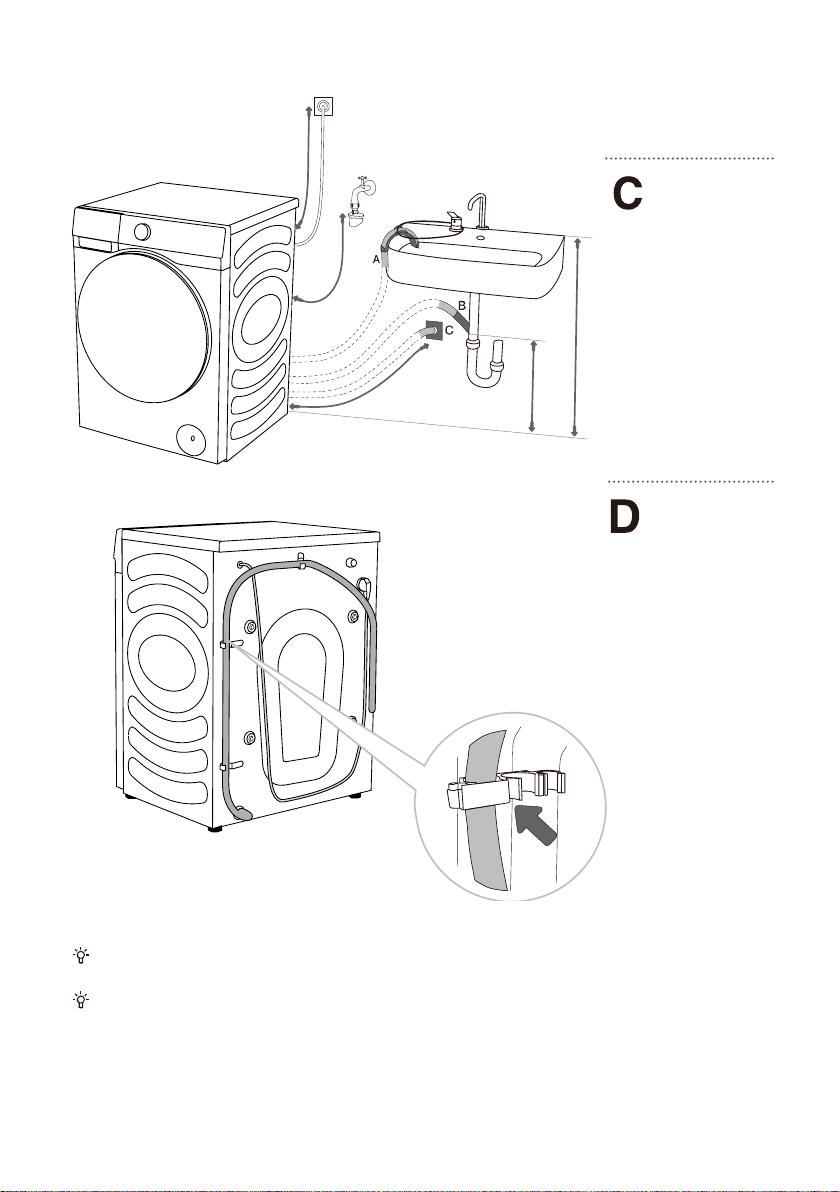 C

A

B

C

D