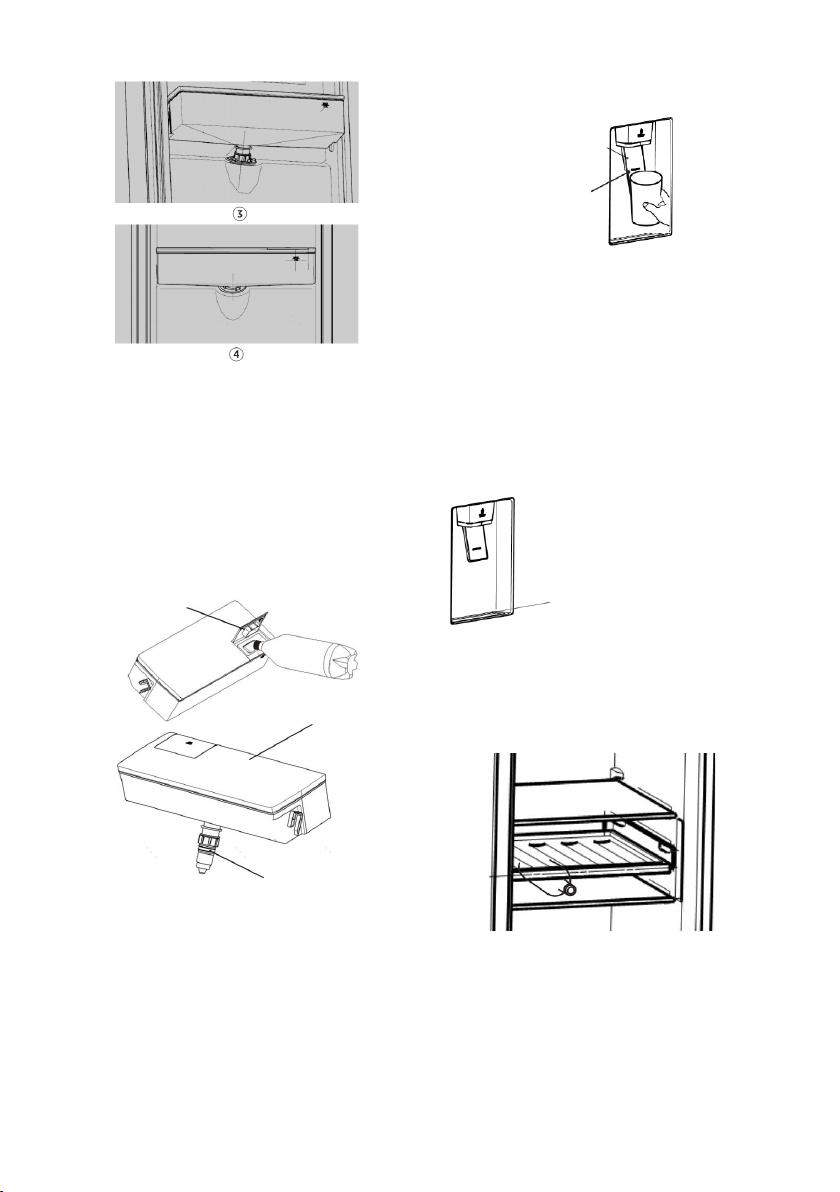 ③

④