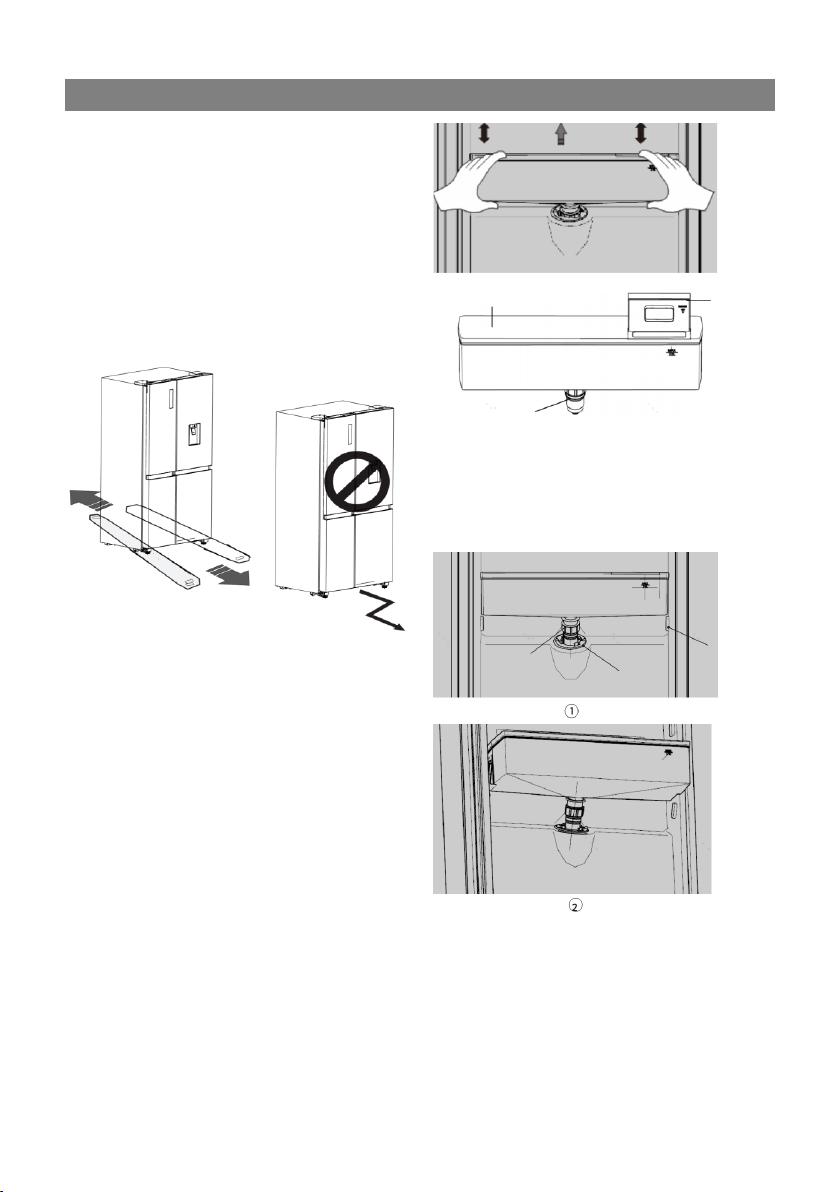 ①

②