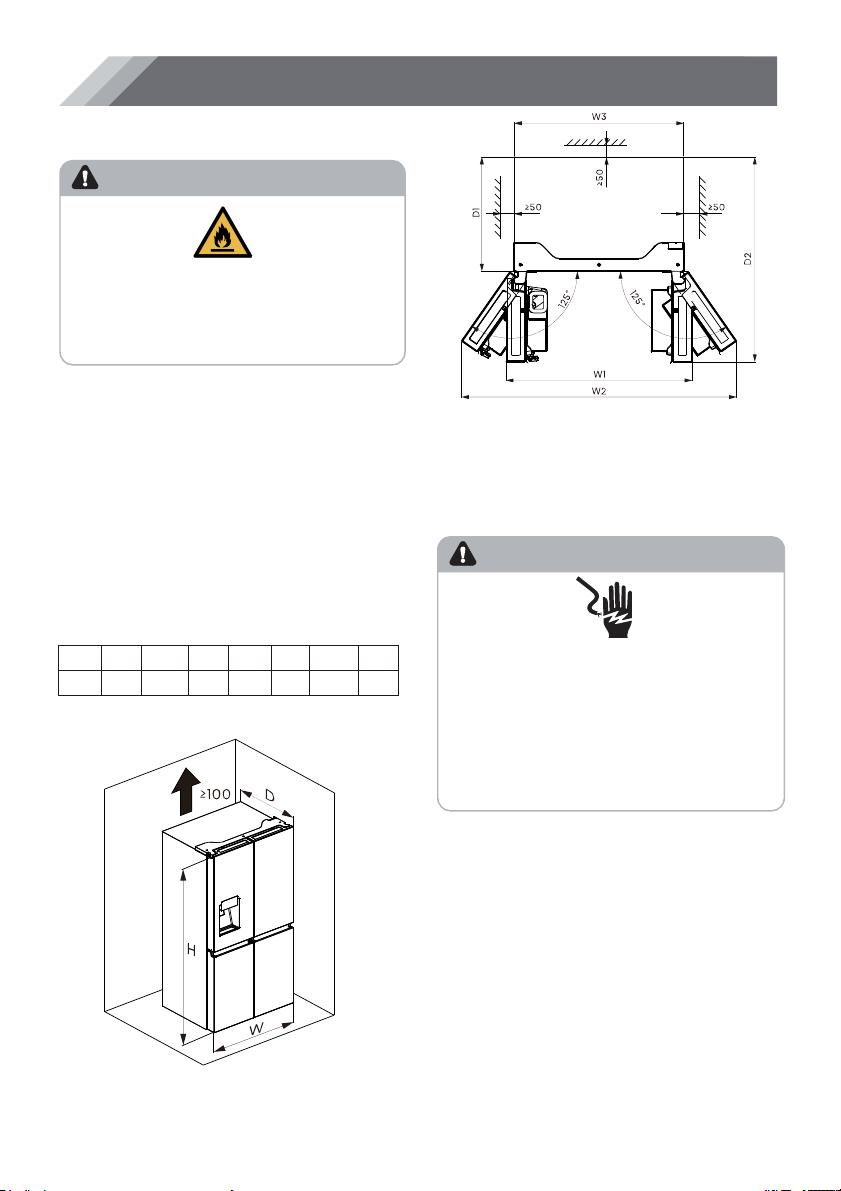 W3

≥50

D1

≥50

≥50

D2

125°

125°

W1

W2

≥100

D

H

W