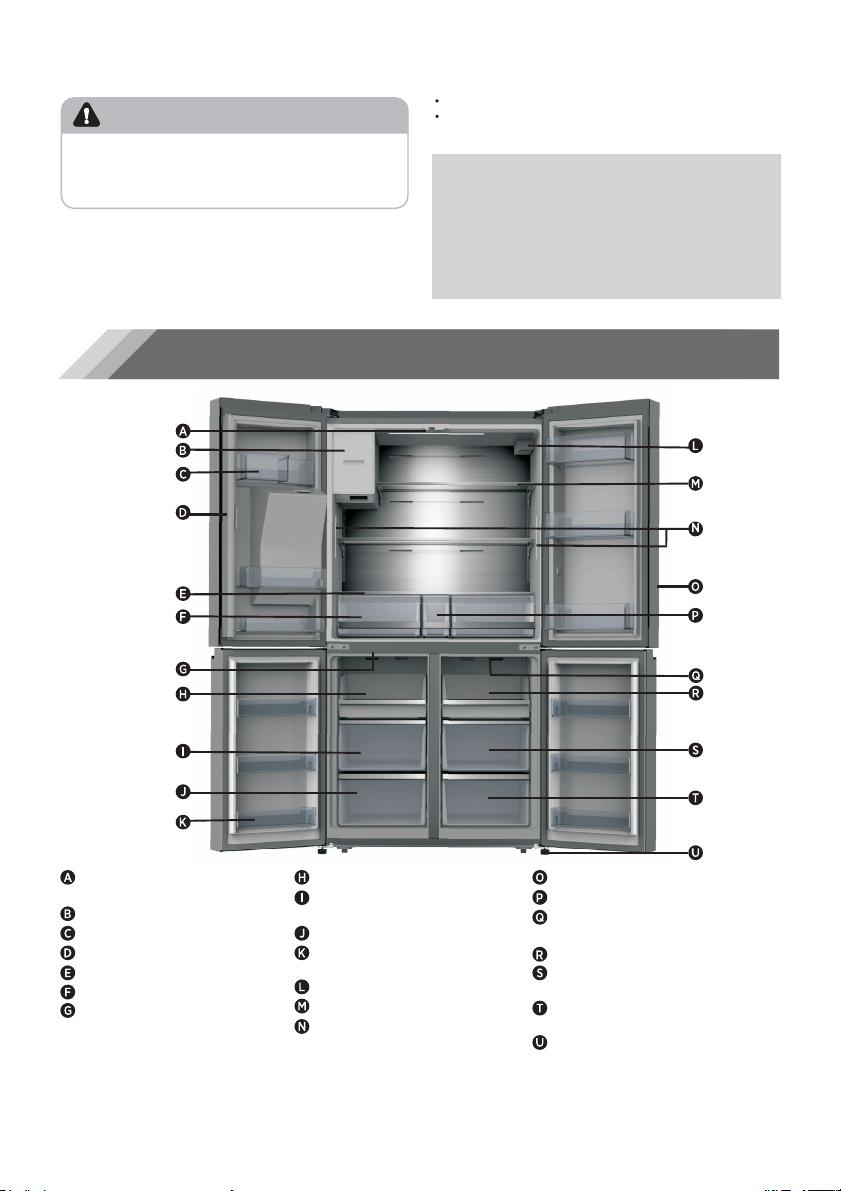 A
B
C
D
E
F
G
H
I
J
K
L
M
N
O
P
Q
R
S
T
U

A
B
C
D
E
F
G
H
I
J
K
L
M
N
O
P
Q
R
S
T
U