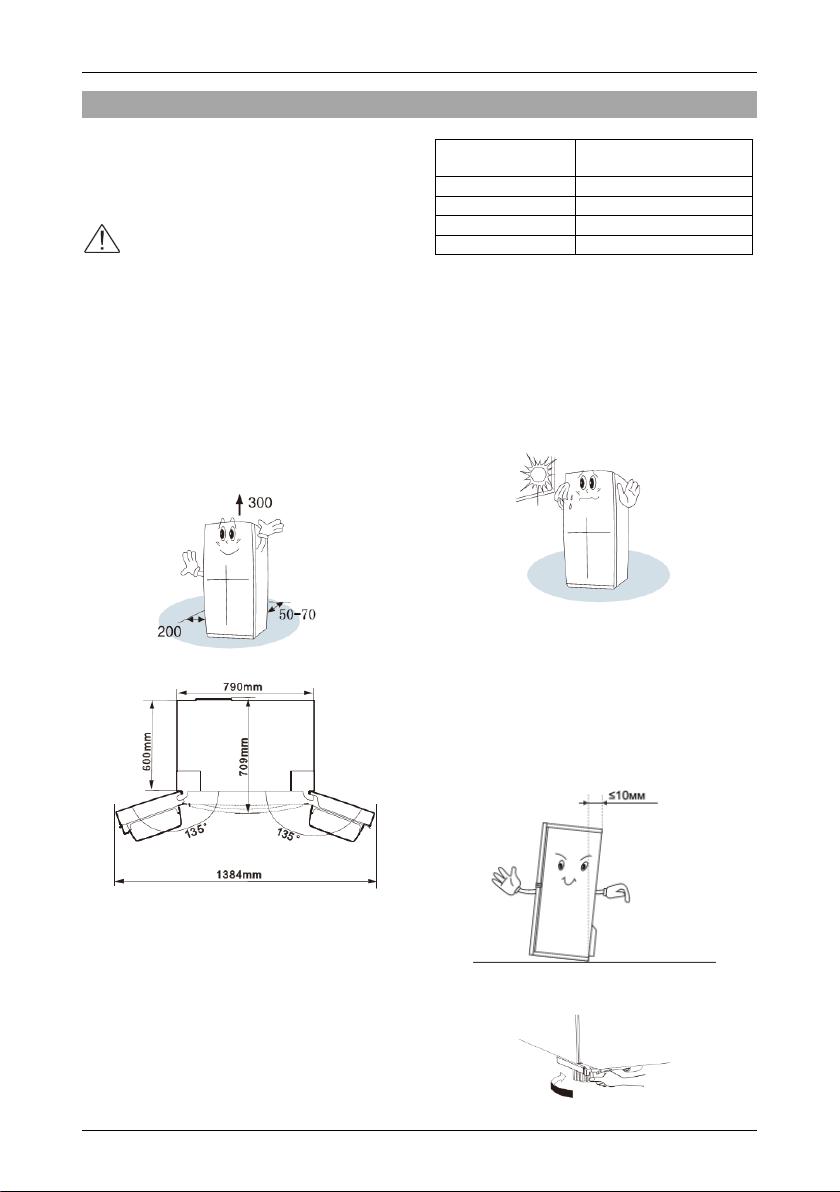 300

200

50-70

790mm

600mm

709mm

135°

135°

1384mm

≤10мм