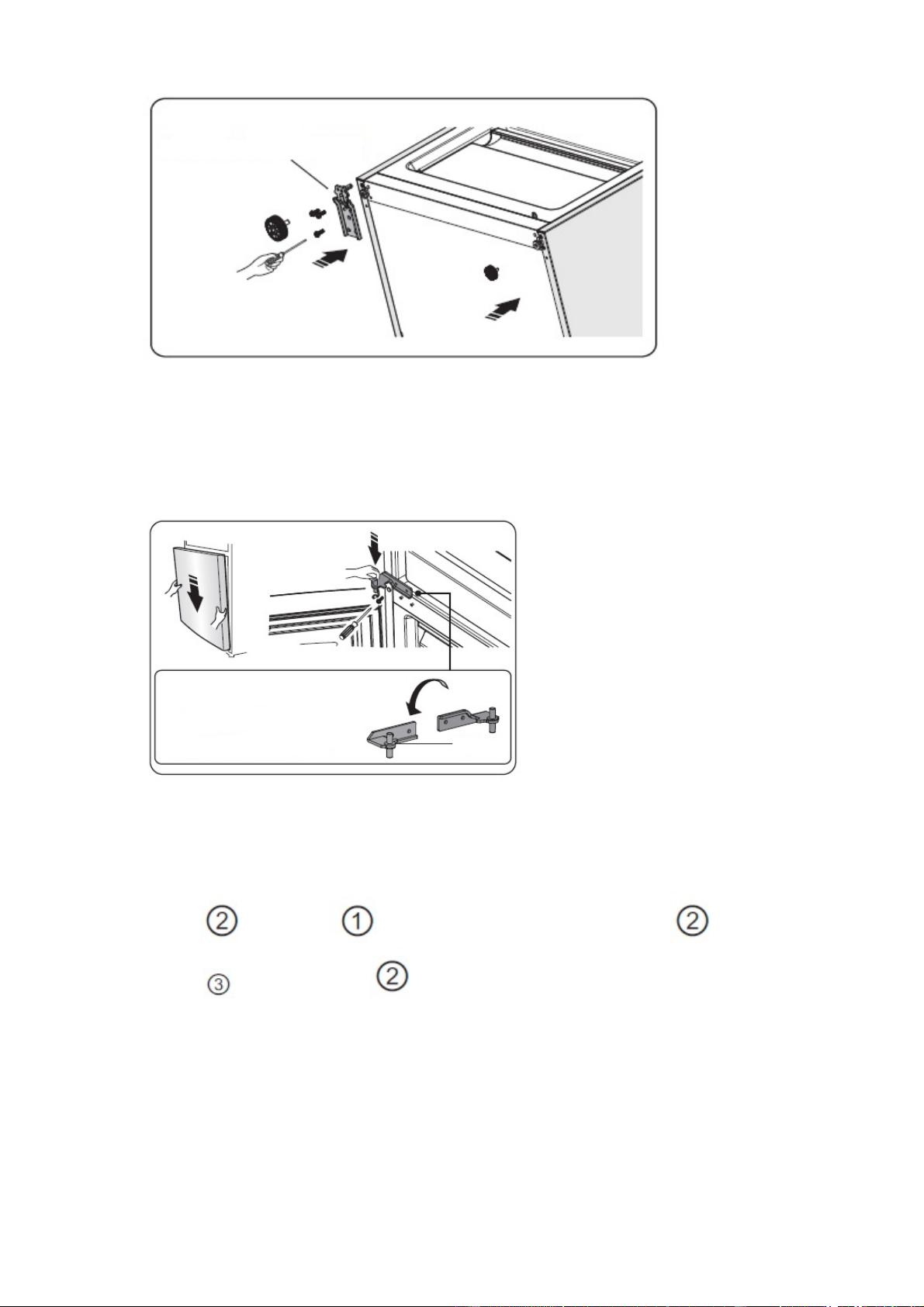 ② ① ②

③ ②