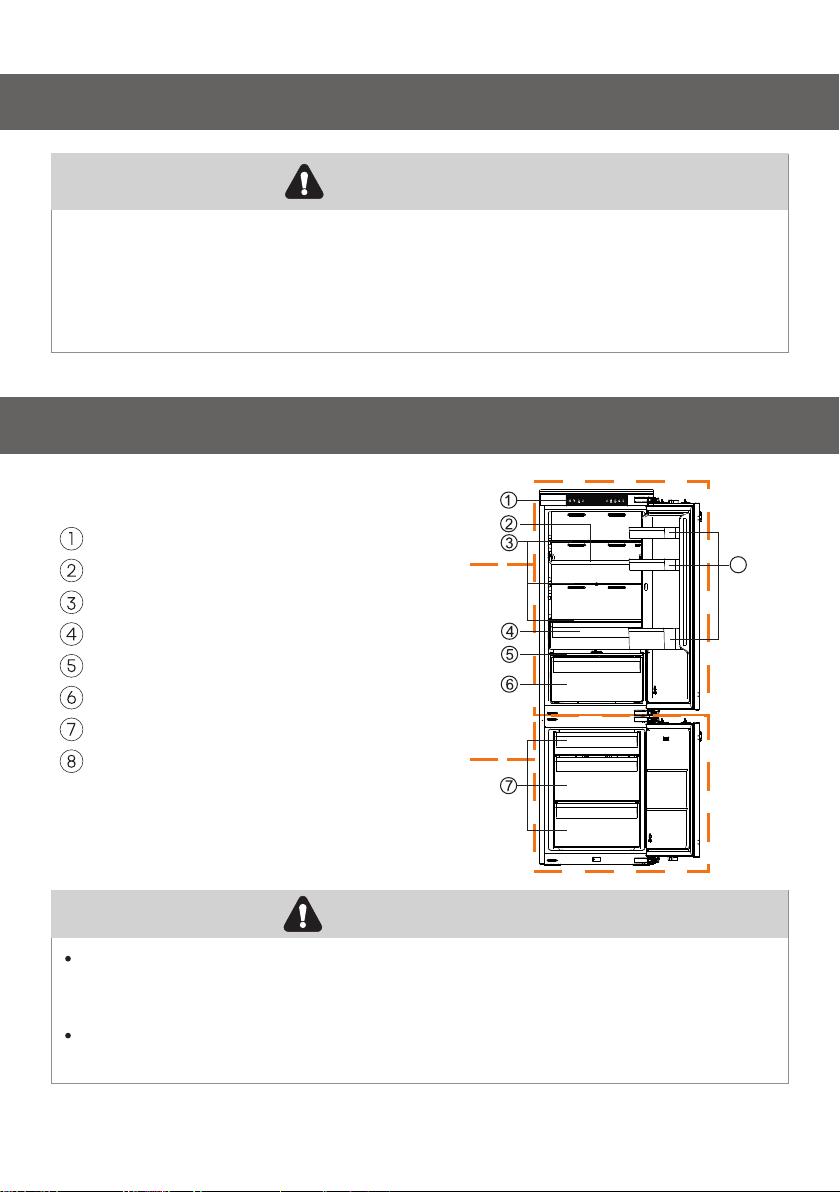 ①
②
③
④
⑤
⑥
⑦
⑧

①
②
③
④
⑤
⑥
⑦