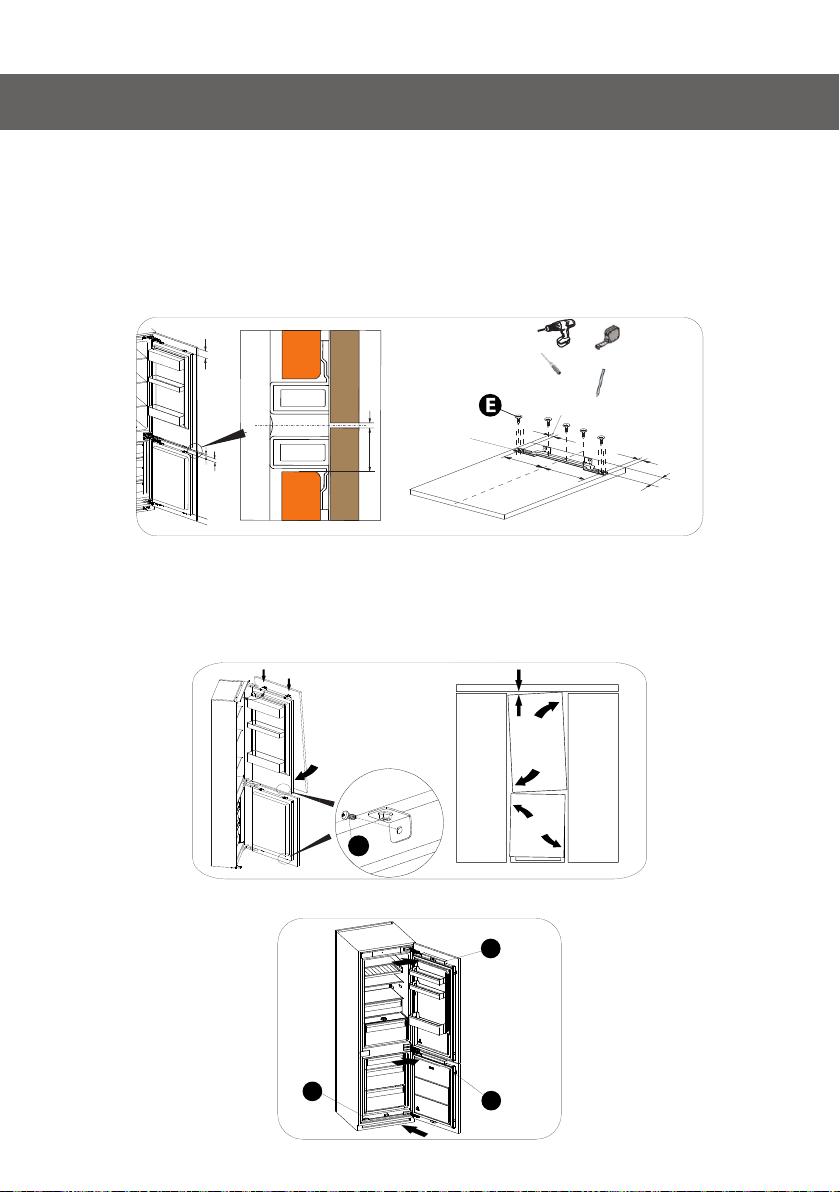 E