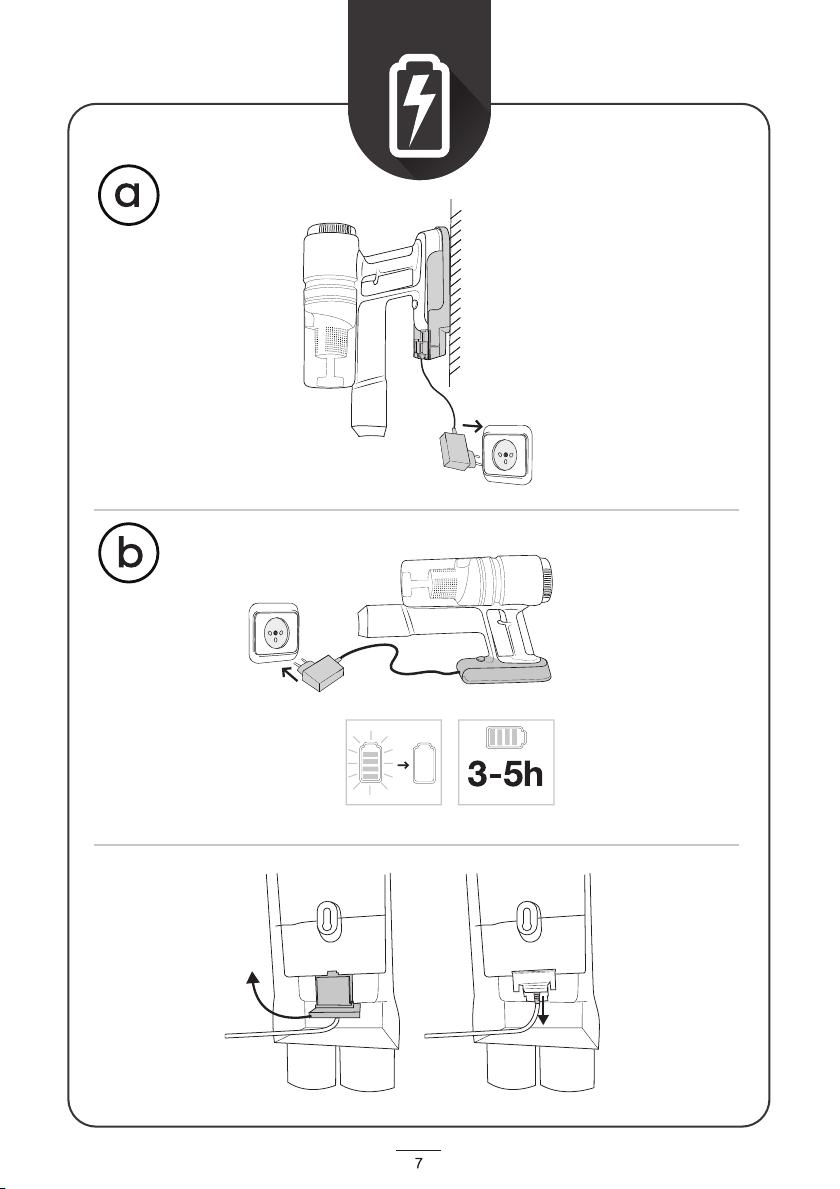 a

b

3-5h

7