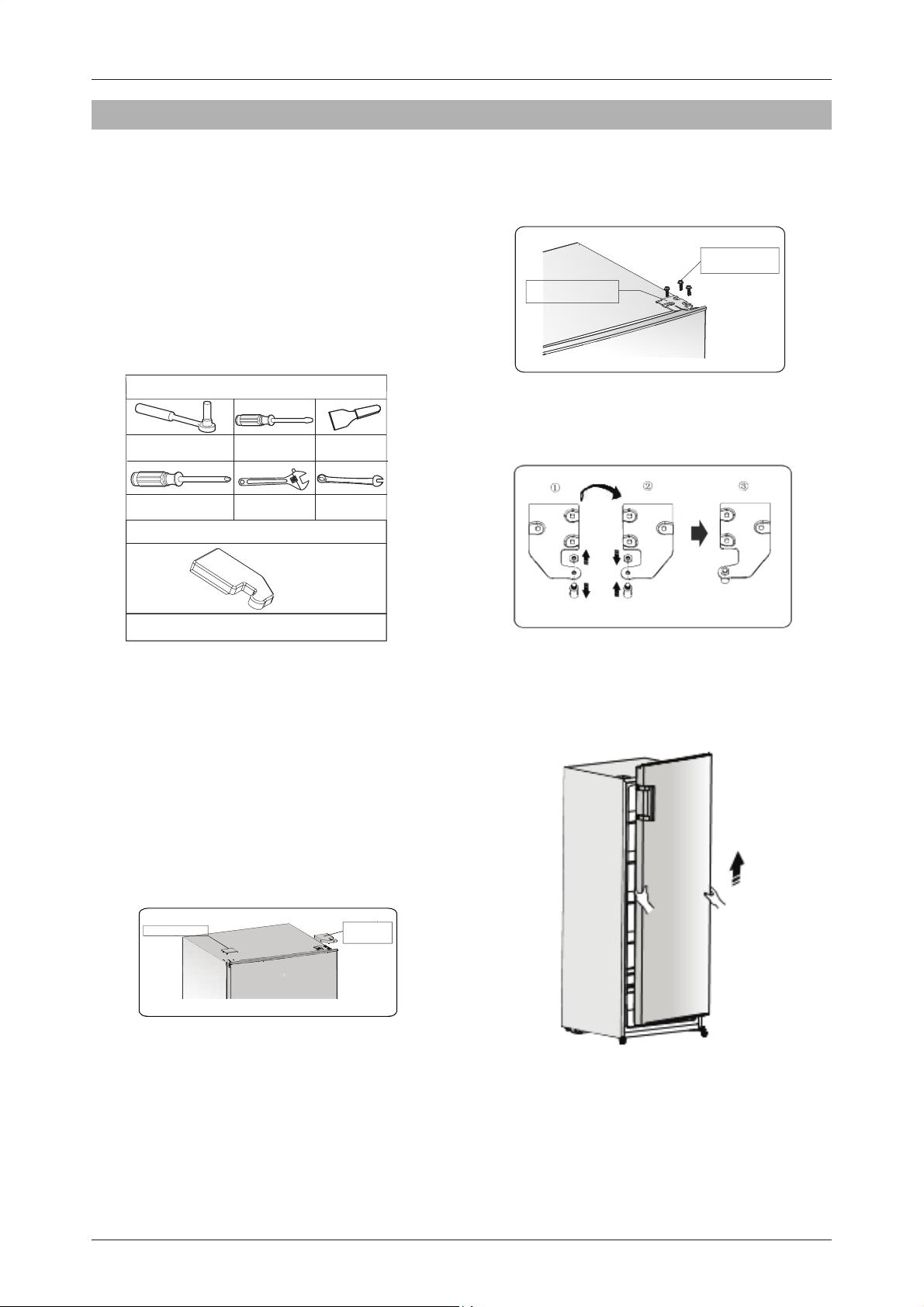 ①

②

③