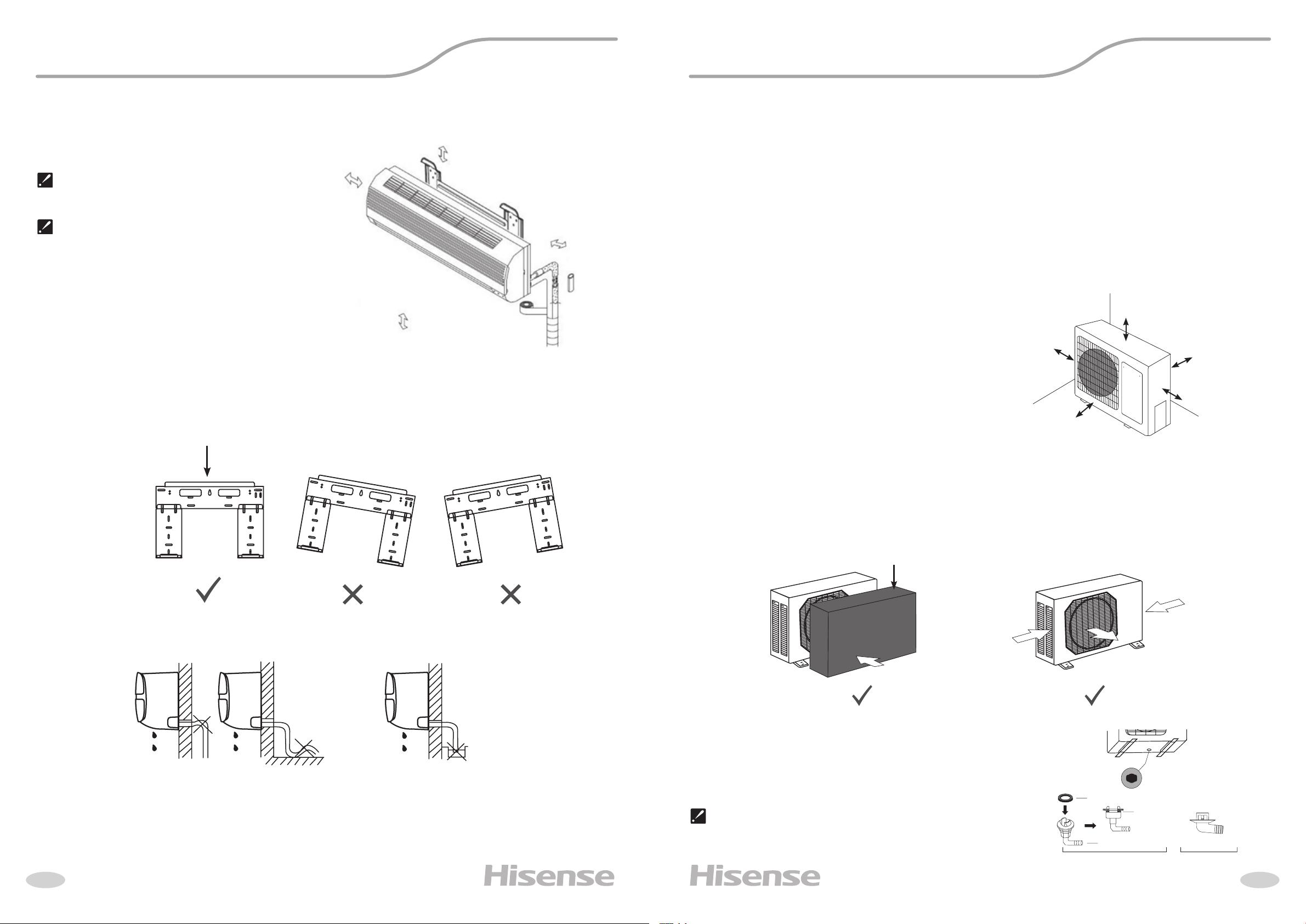 Hisense

Hisense