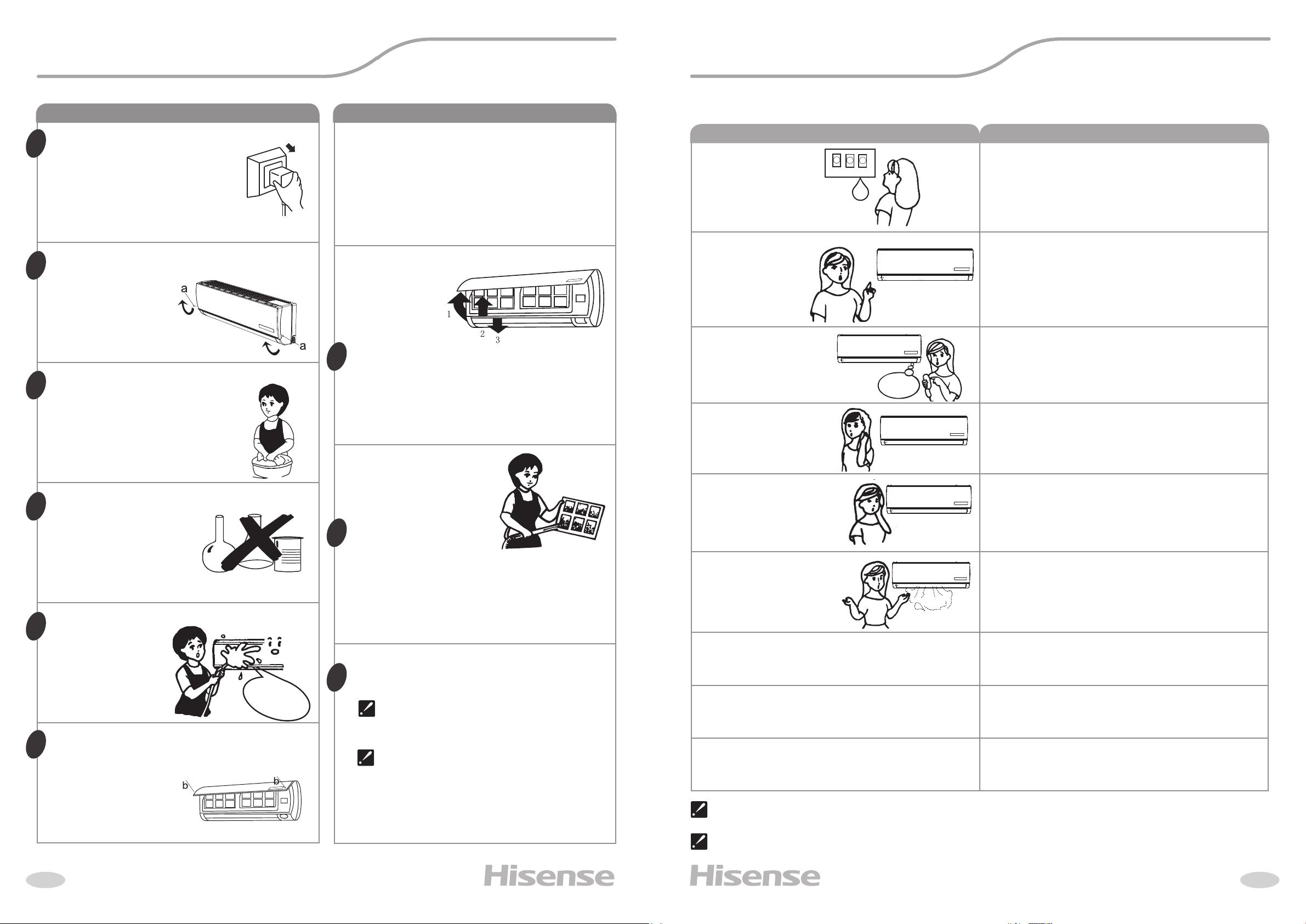 a

a

1

2 3

b b

Hisense

Hisense