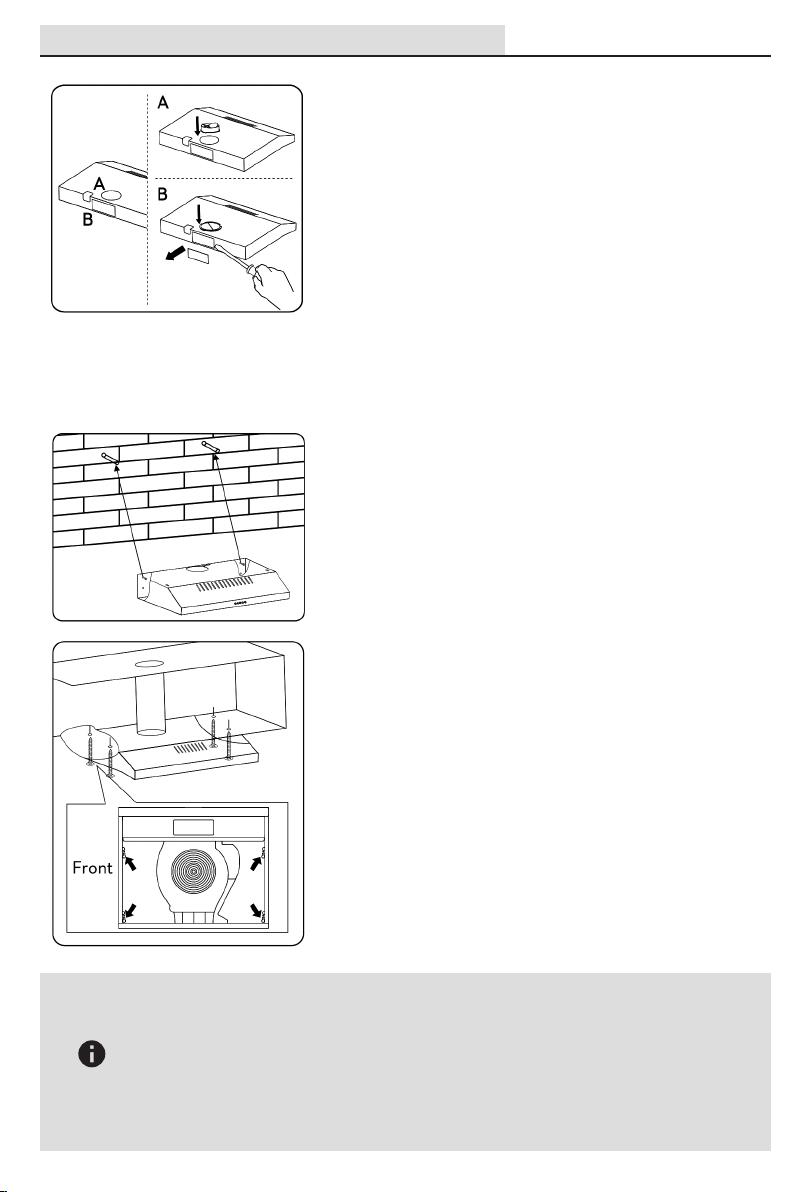 A

A

B

B

Front