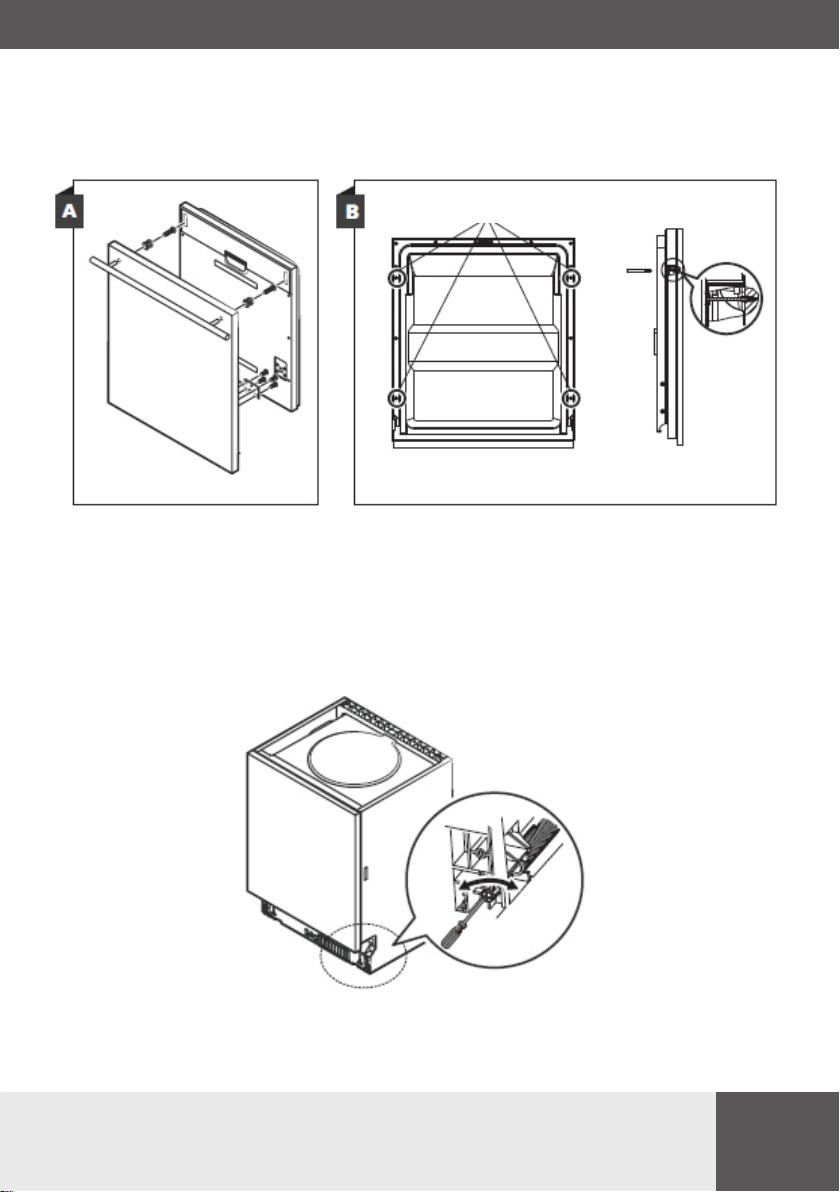 A

B