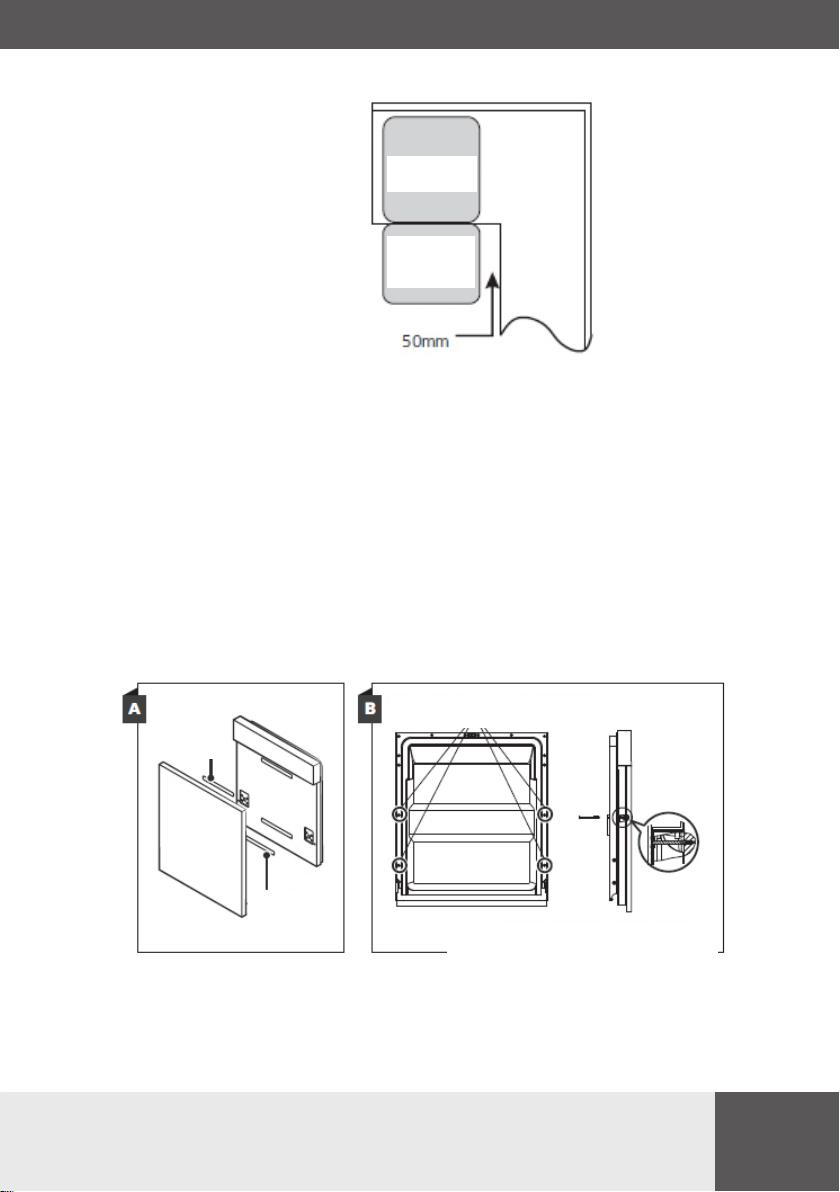 50mm

A

B