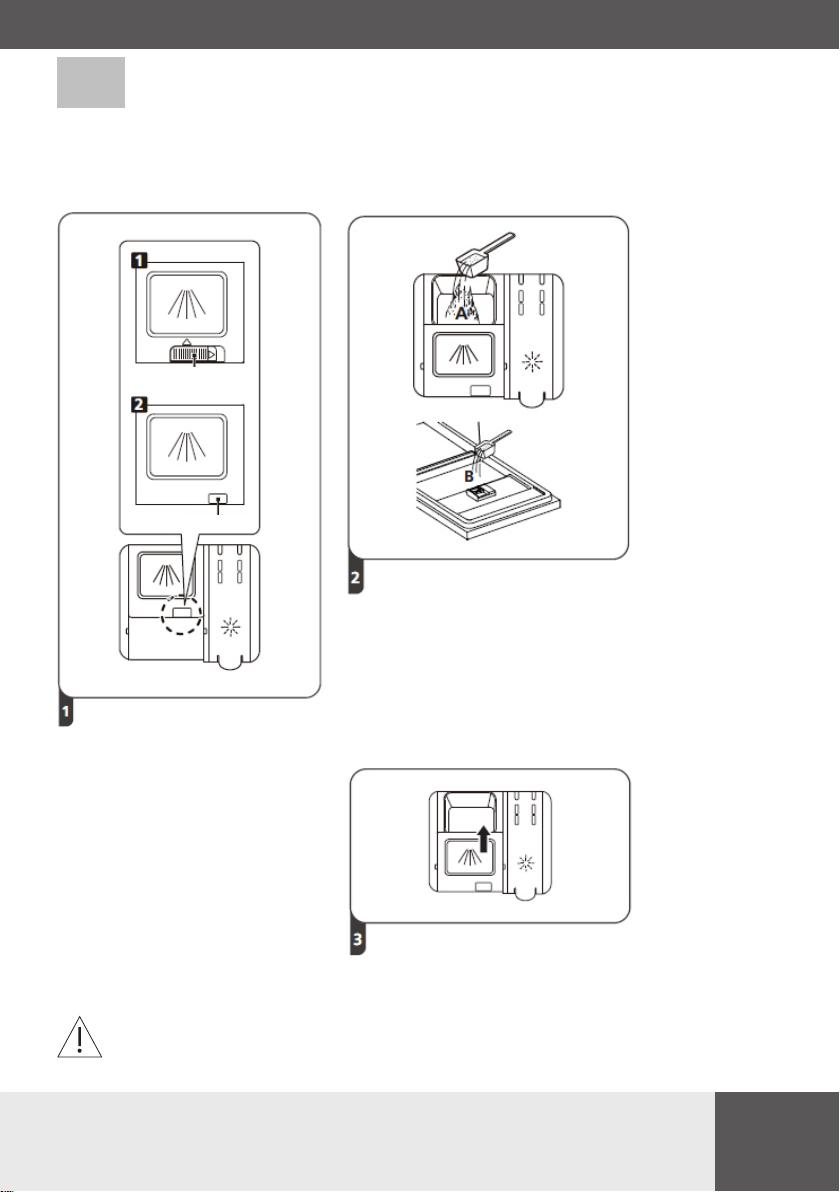 1

2

A

B

2

1

3