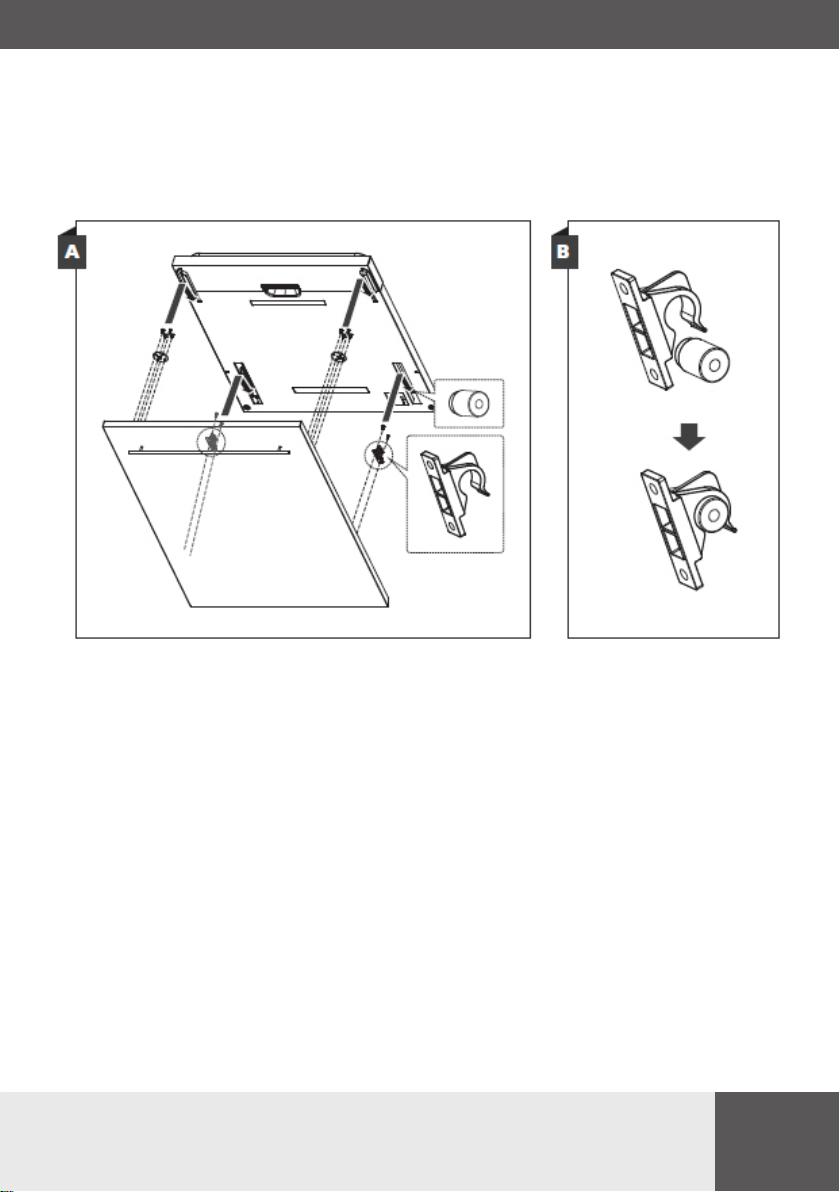 A

B