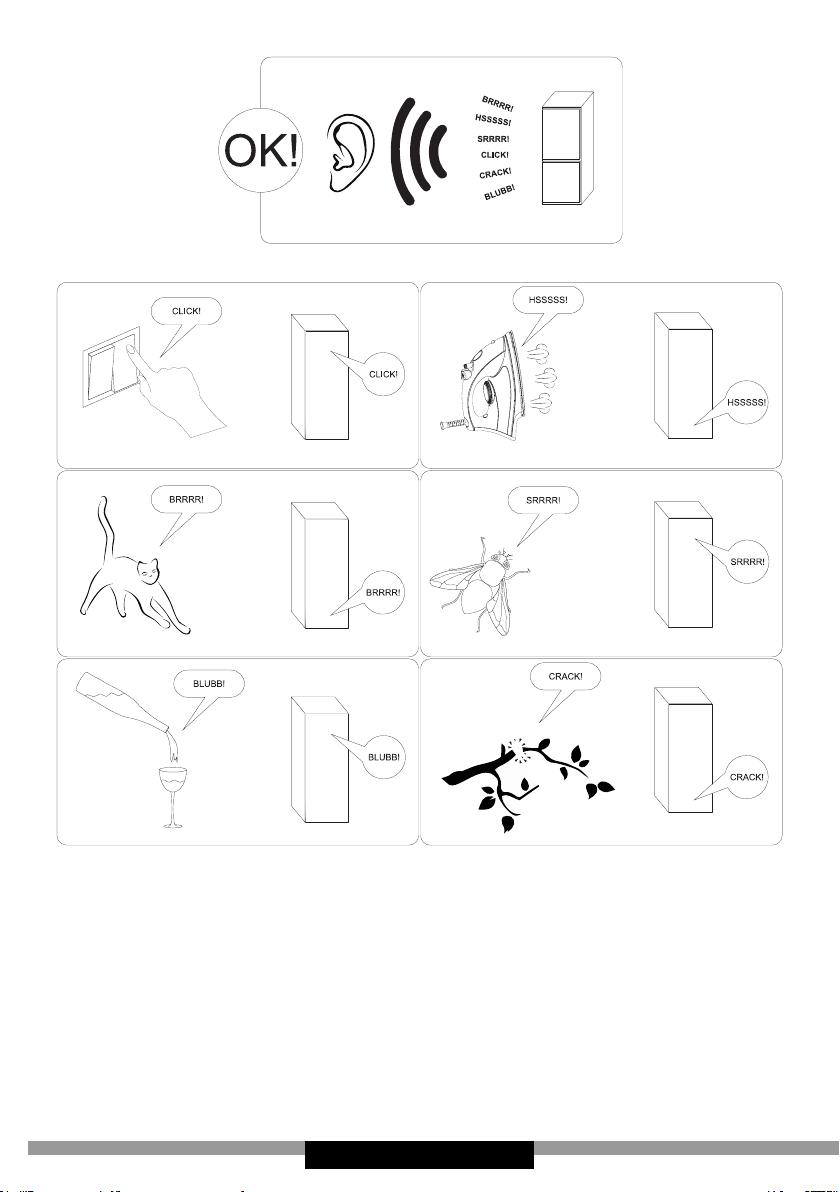 OK!

BRRRR!
HSSSSS!
SRRRR!
CLICK!
CRACK!
BLUBB!

CLICK!

CLICK!

HSSSSS!

HSSSSS!

BRRRR!

BRRRR!

SRRRR!

SRRRR!

BLUBB!

BLUBB!

CRACK!

CRACK!