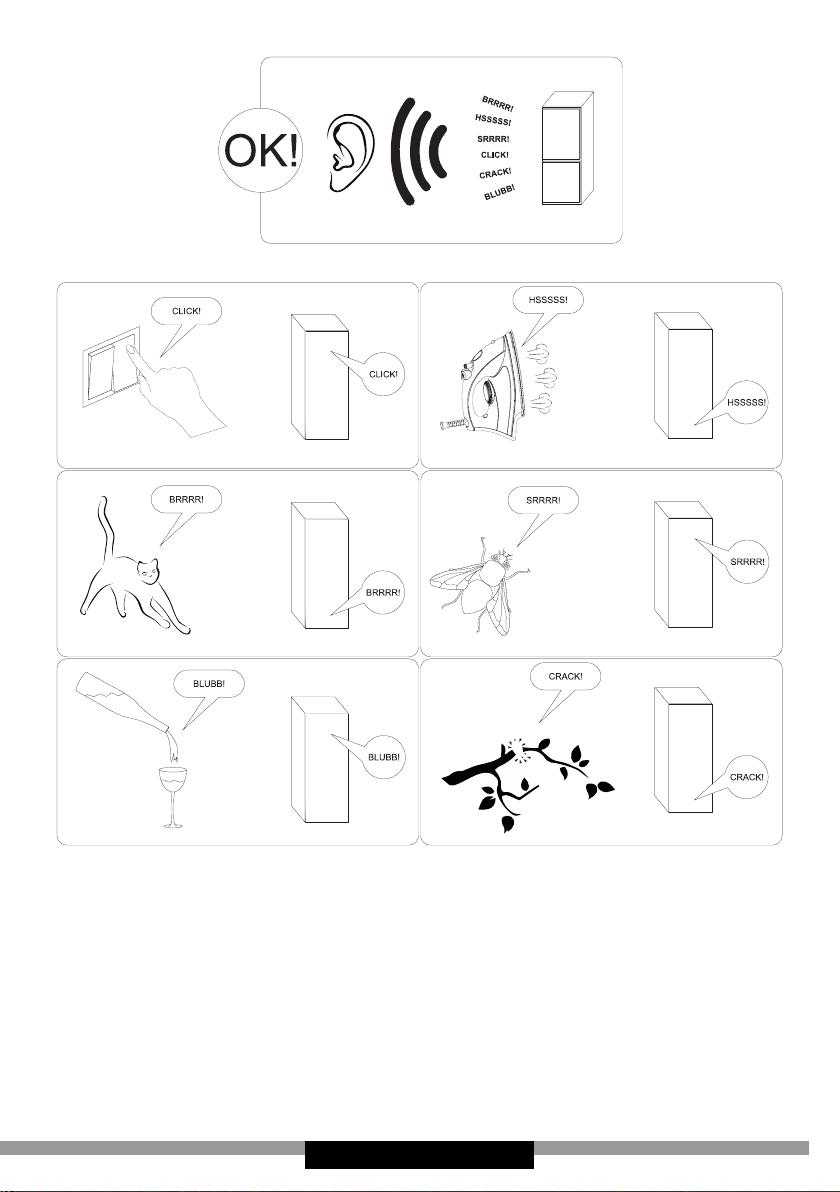 OK!

BRRRR!
HSSSSS!
SRRRR!
CLICK!
CRACK!
BLUBB!

CLICK!
CLICK!

HSSSSS!
HSSSSS!

BRRRR!
BRRRR!

SRRRR!
SRRRR!

BLUBB!
BLUBB!

CRACK!
CRACK!