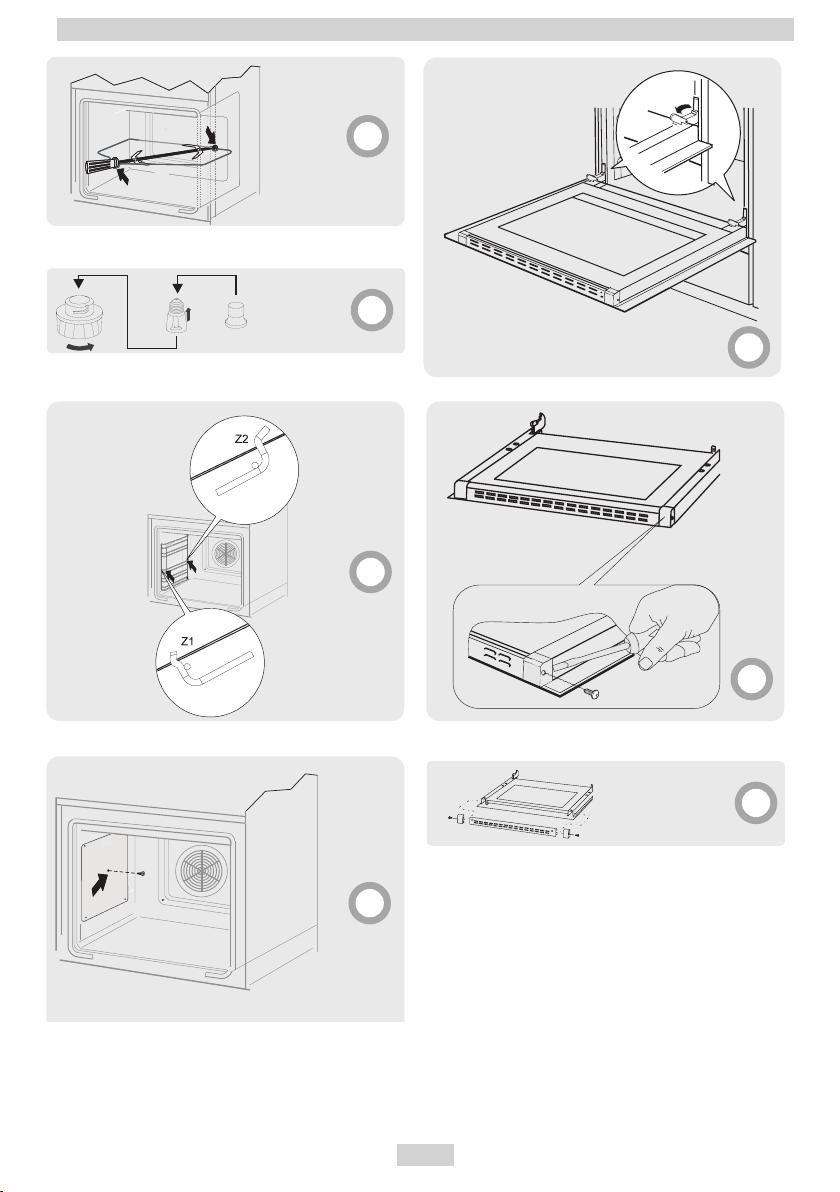 Z2

Z1