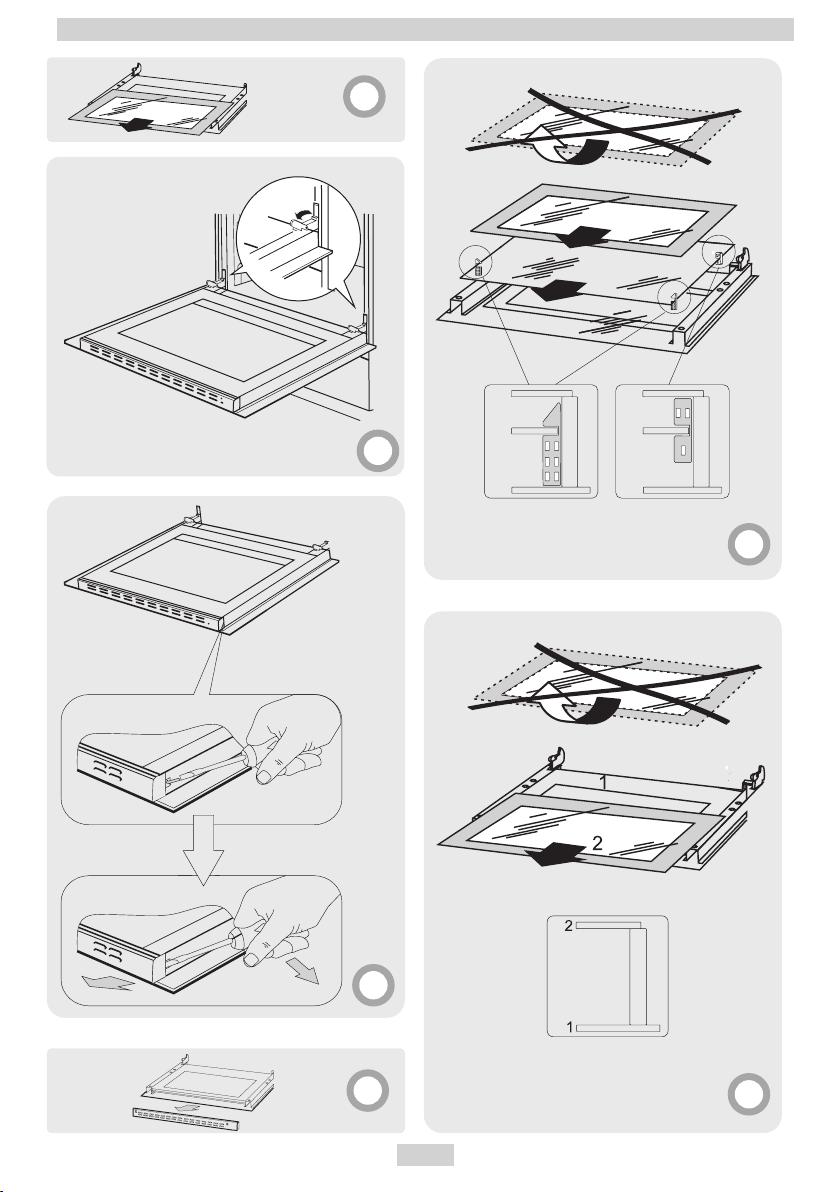 1

2

2

1