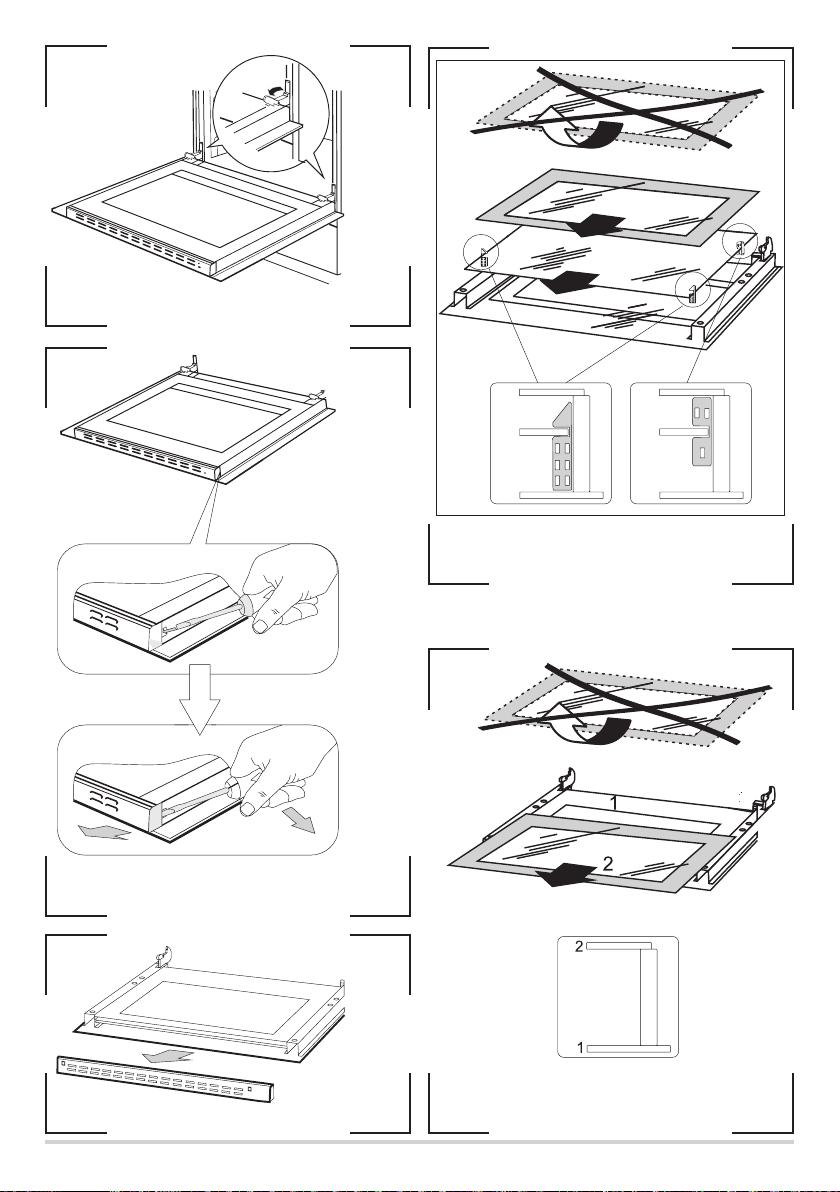 1
2
2
1