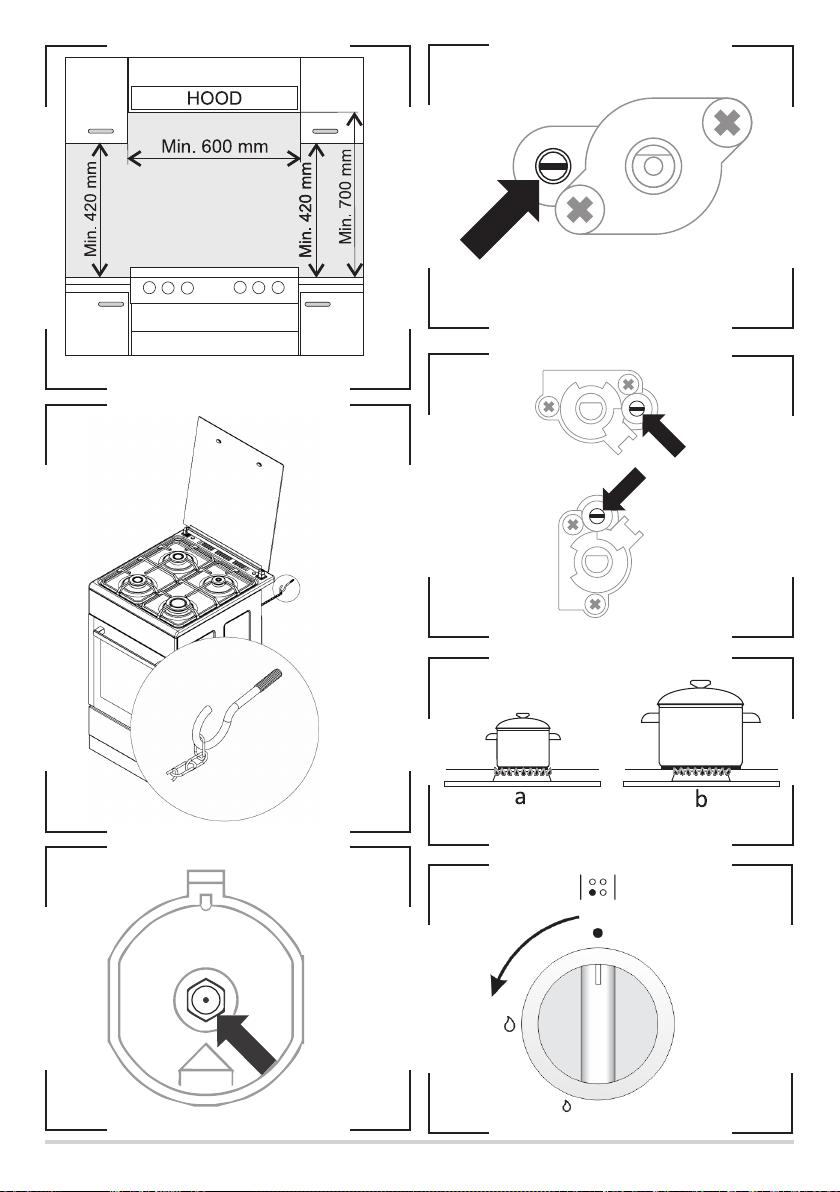 HOOD

Min. 600 mm

Min. 420 mm

Min. 420 mm

Min. 700 mm

a

b