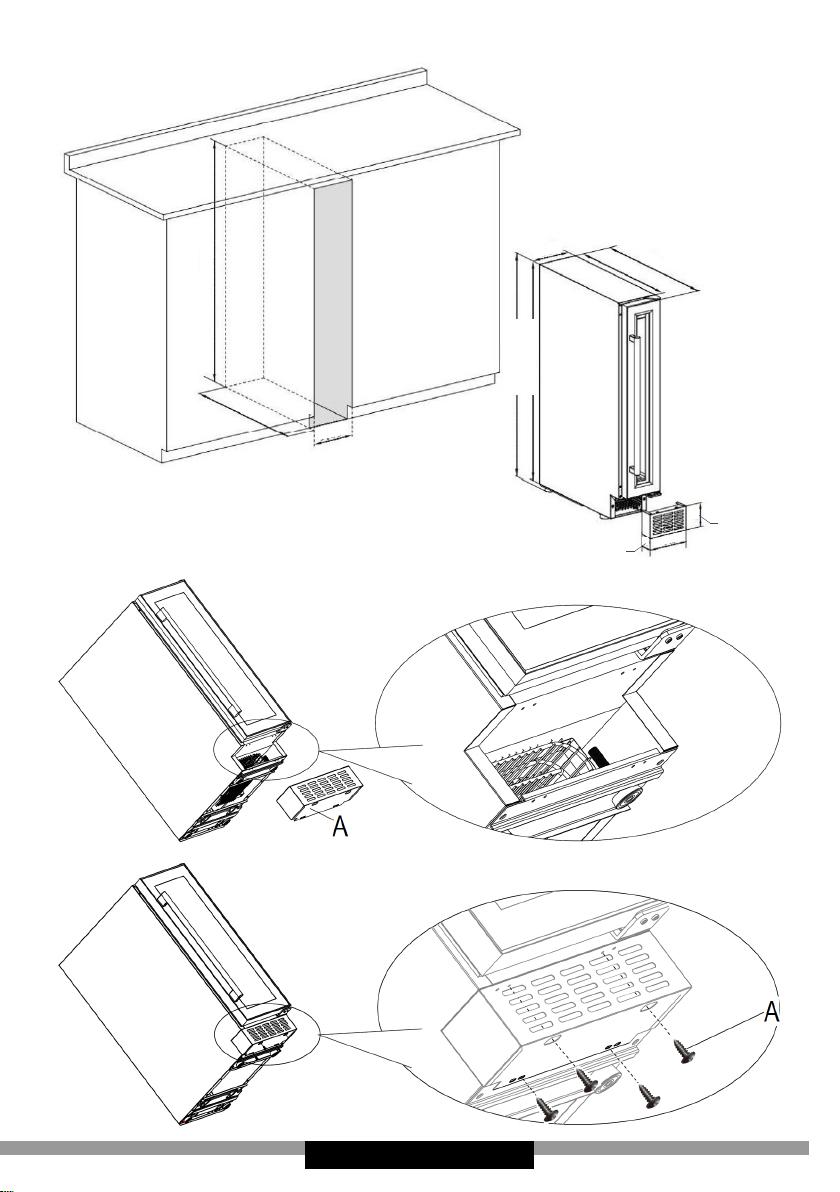 A

A