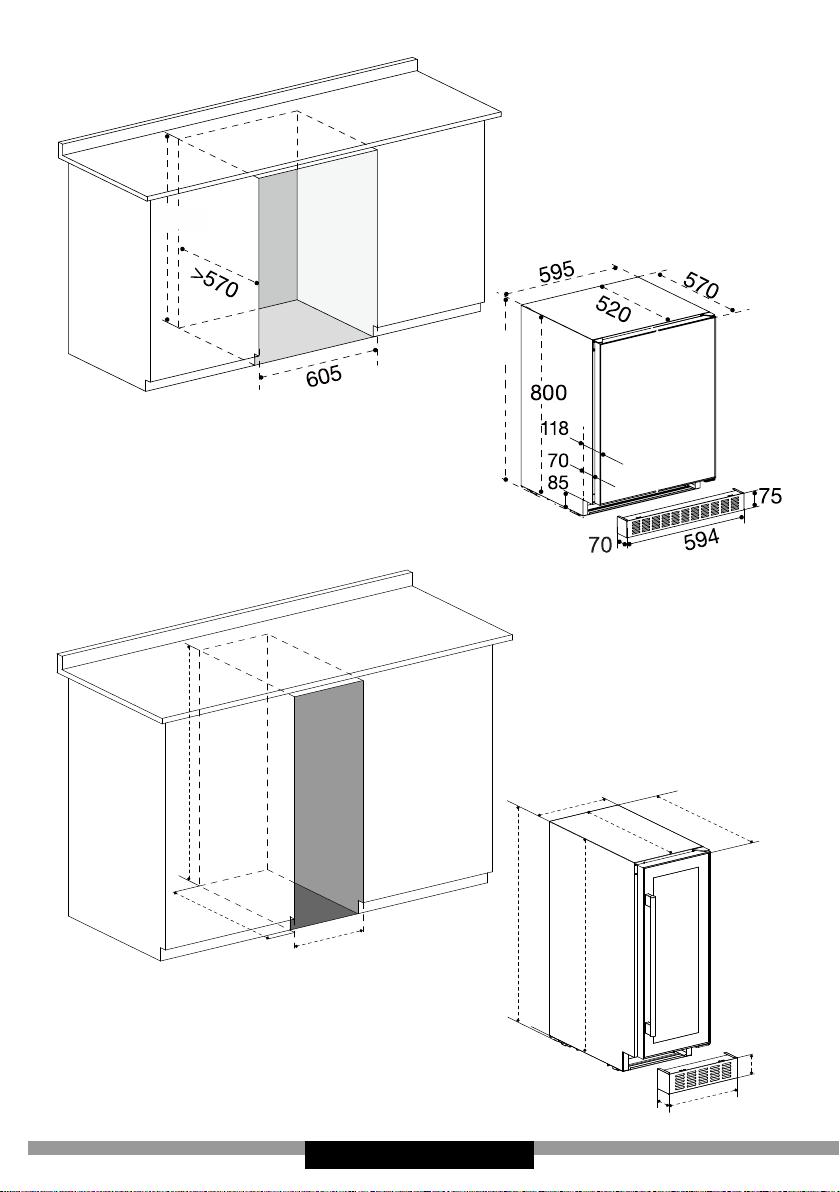 >570
605
595
570
520
800
118
70
85
75
70
594