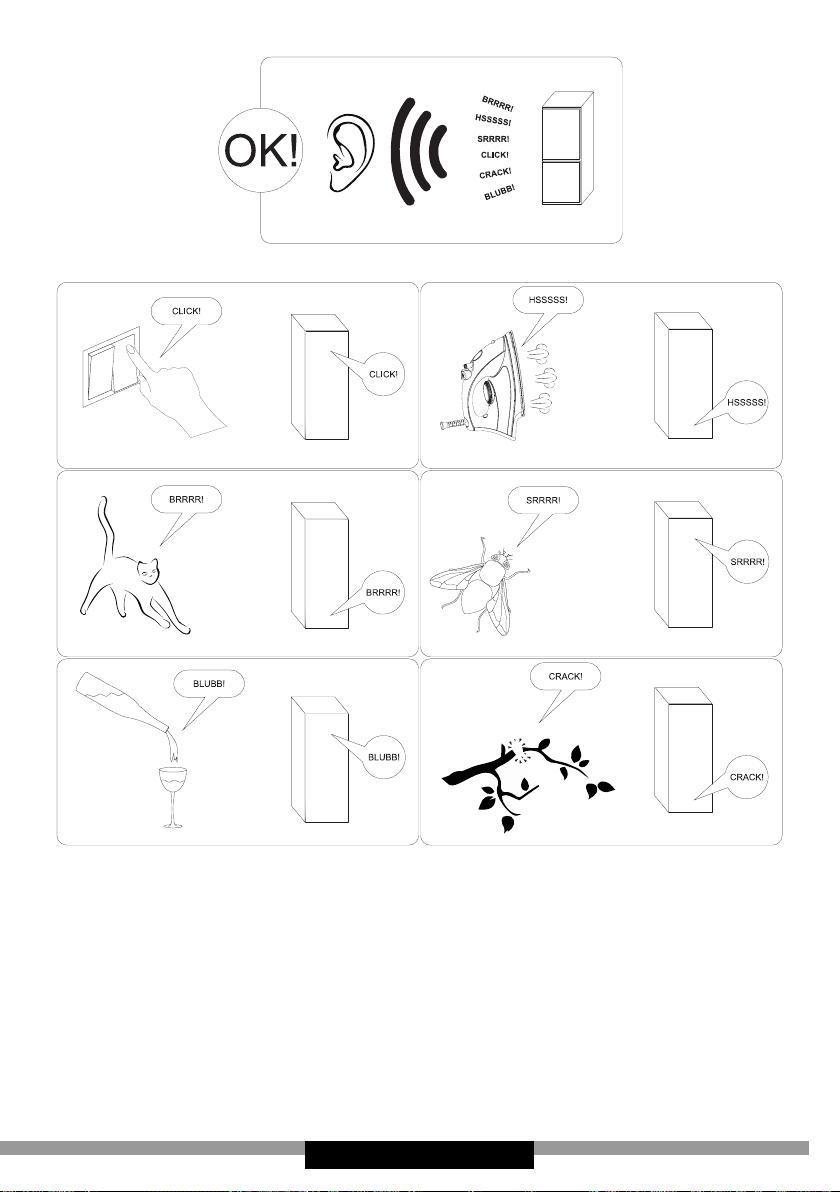 OK!

BRRRR!
HSSSSS!
SRRRR!
CLICK!
CRACK!
BLUBB!

CLICK!

CLICK!

HSSSSS!

HSSSSS!

BRRRR!

BRRRR!

SRRRR!

SRRRR!

BLUBB!

BLUBB!

CRACK!

CRACK!