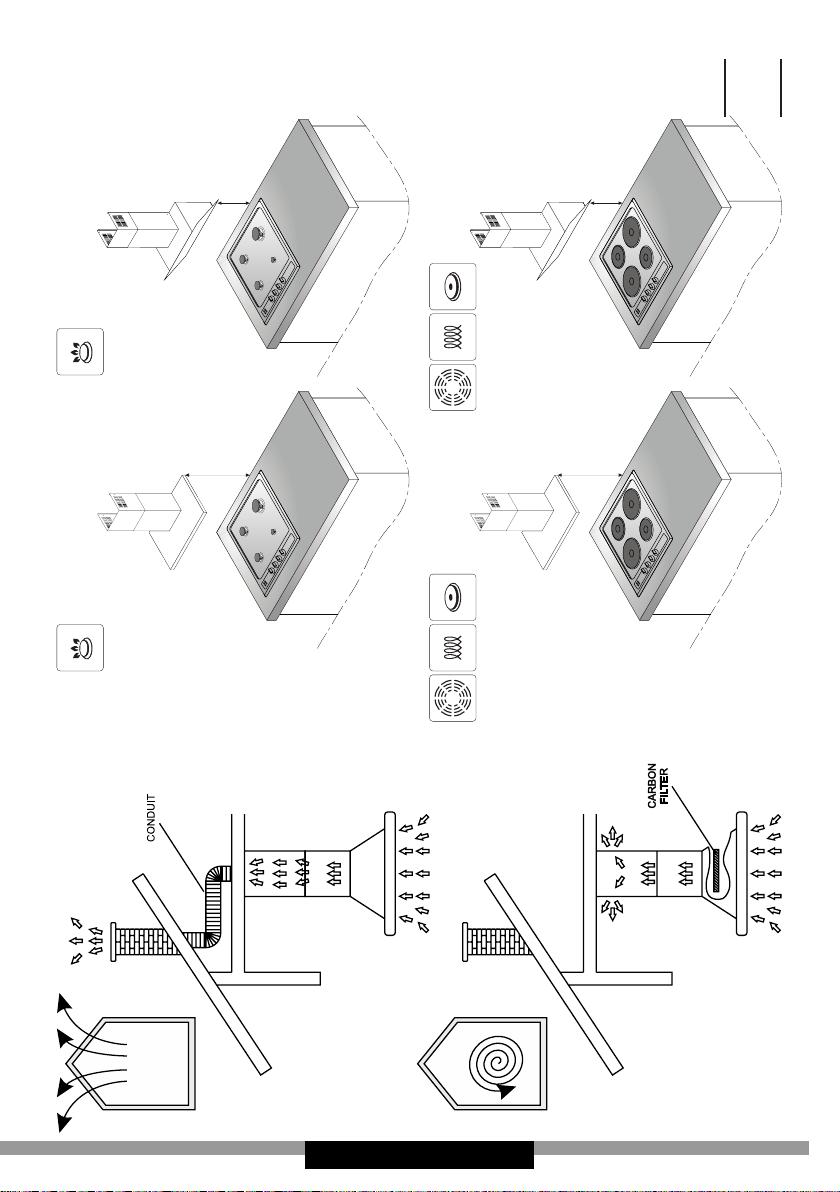 CONDUIT

CARBON FILTER