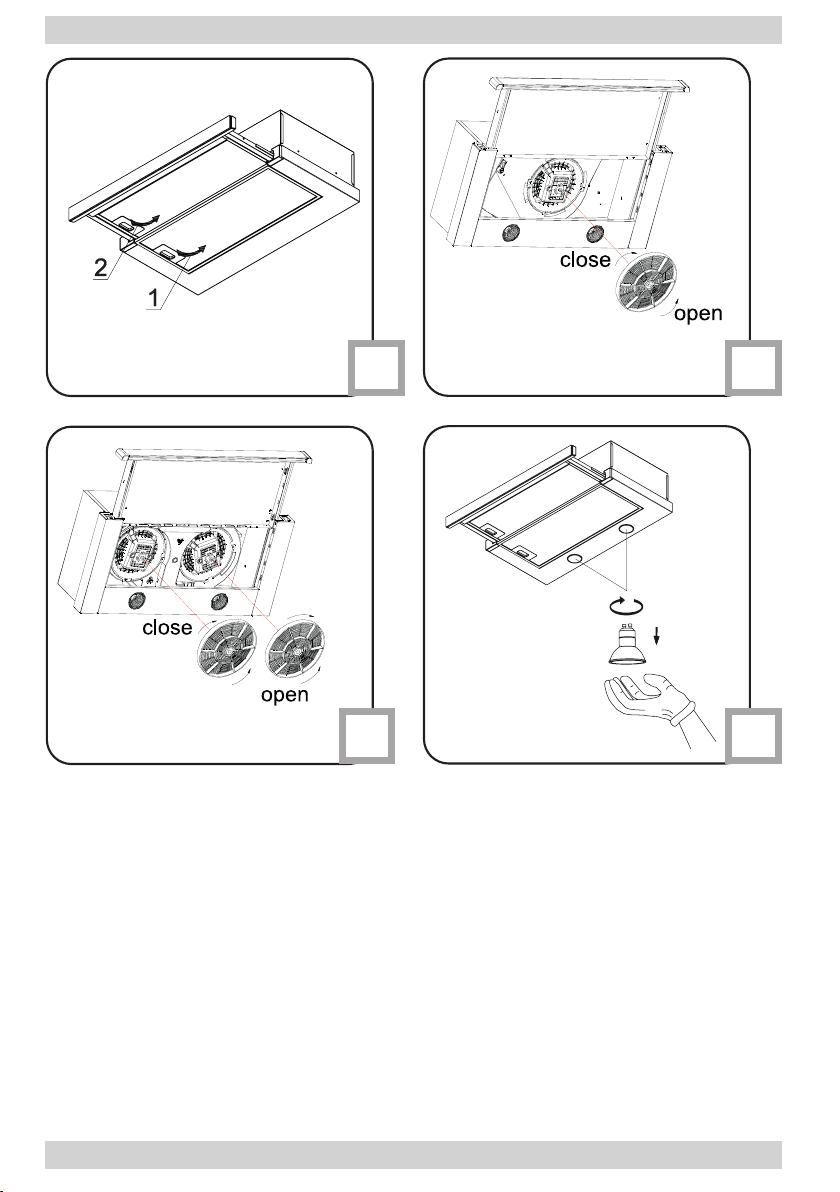 2

1

close

open

close

open