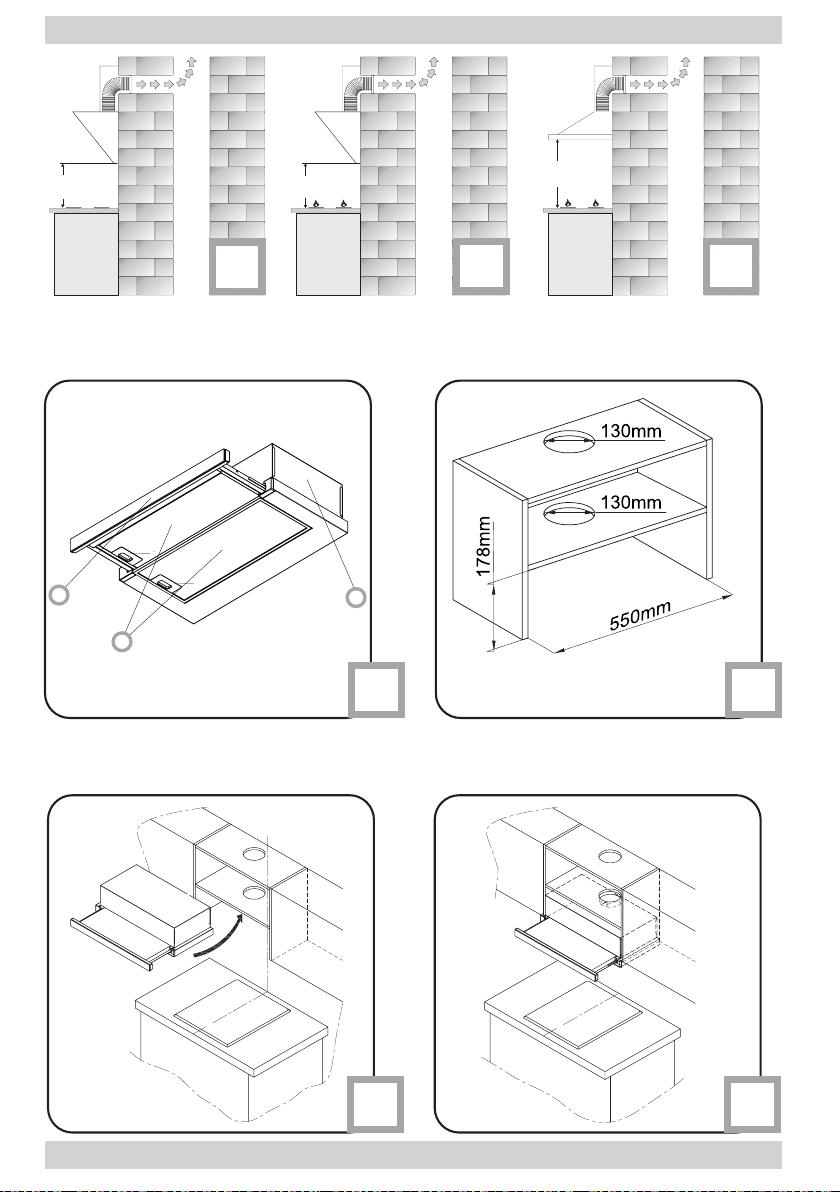 130mm

130mm

178mm

550mm