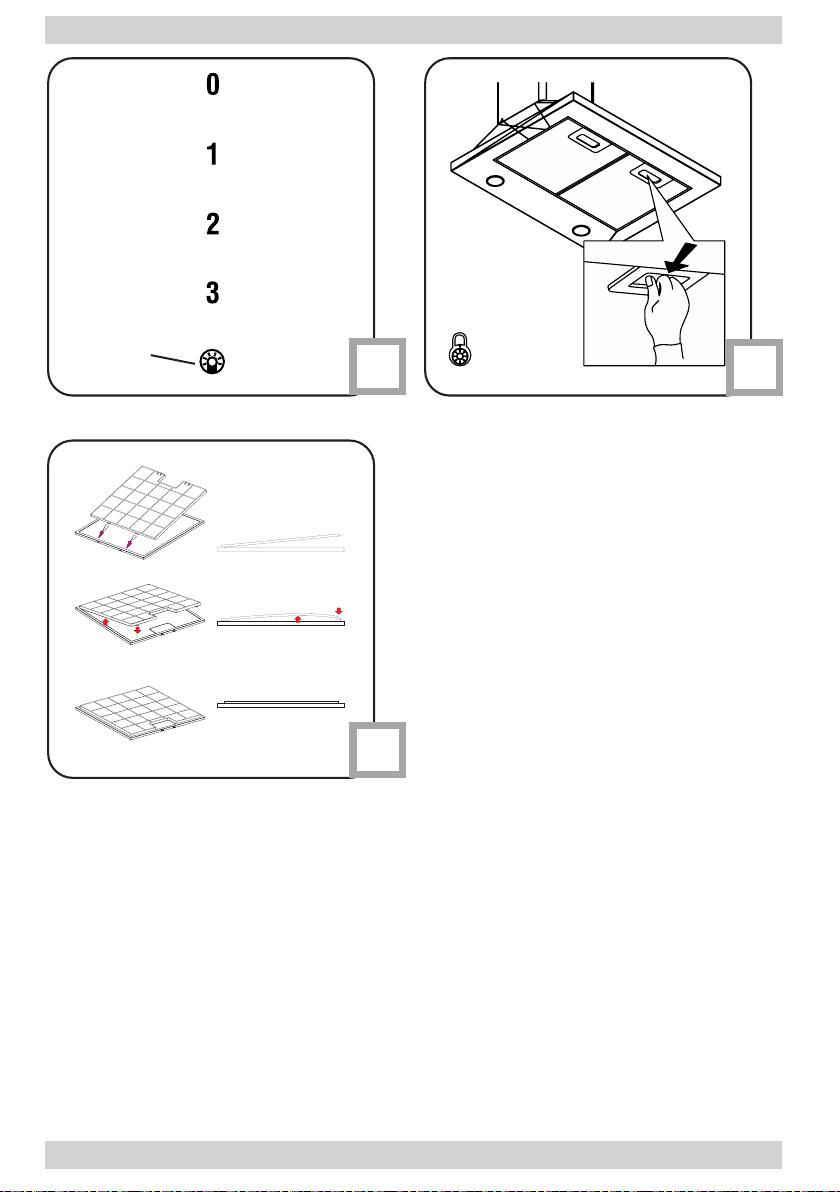 0

1

2

3